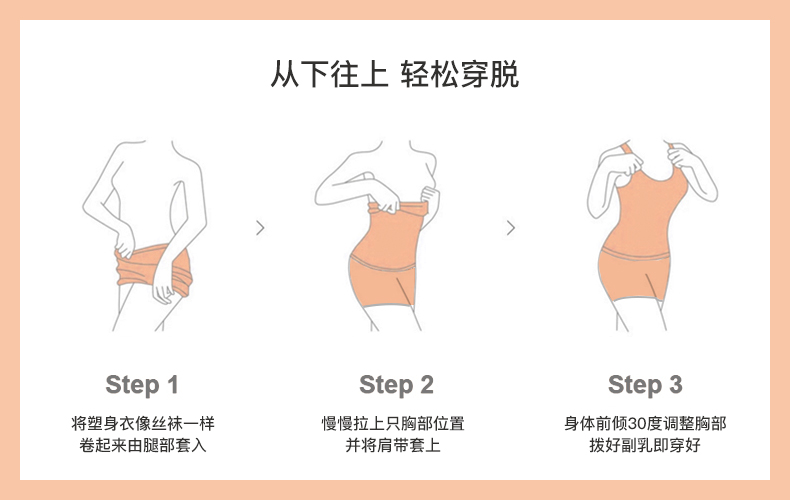 从下往上 轻松穿脱

Step 1

将塑身衣像丝袜一样
卷起来由腿部套入

Step 2

慢慢拉上只胸部位置
并将肩带套上

Step 3

身体前倾30度调整胸部
拨好副乳即穿好