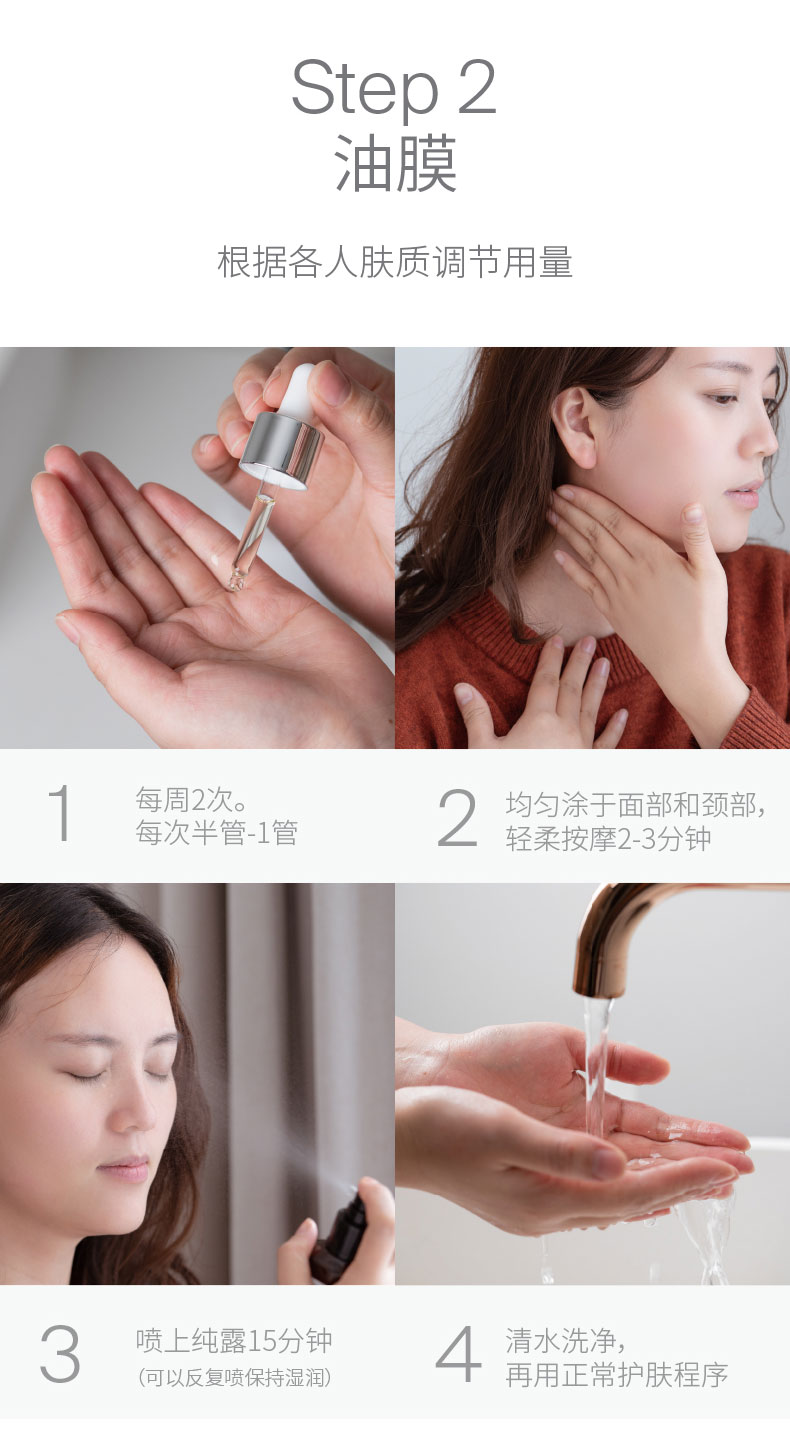 Step 2
油膜

根据各人肤质调节用量

1
每周2次。
每次半管-1管

2
均匀涂于面部和颈部，
轻柔按摩2-3分钟

3
喷上纯露15分钟
（可以反复喷保持湿润）

4
清水洗净，
再用正常护肤程序