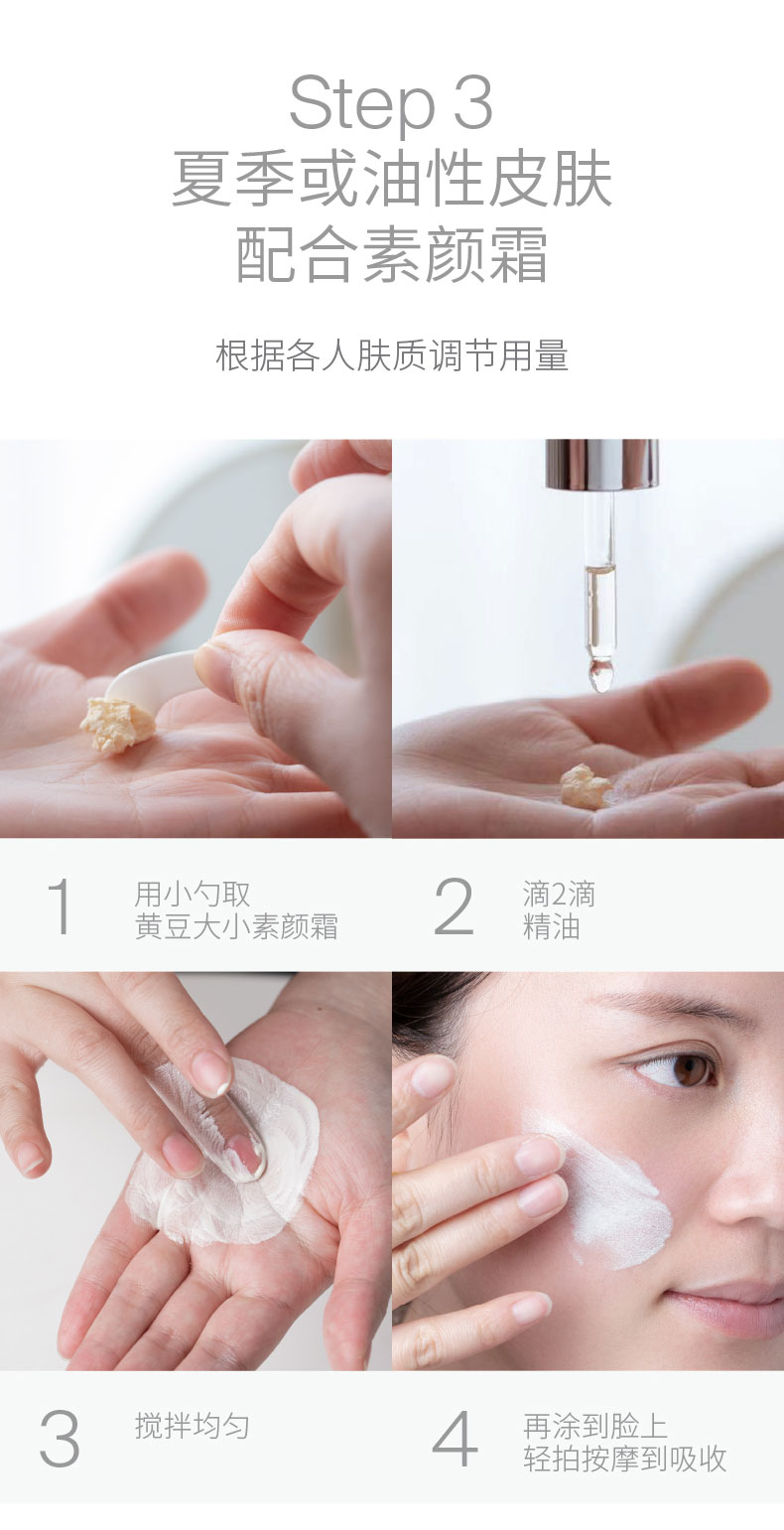 Step 3
夏季或油性皮肤
配合素颜霜

根据各人肤质调节用量

1 用小勺取
黄豆大小素颜霜

2 滴2滴
精油

3 搅拌均匀

4 再涂到脸上
轻拍按摩到吸收