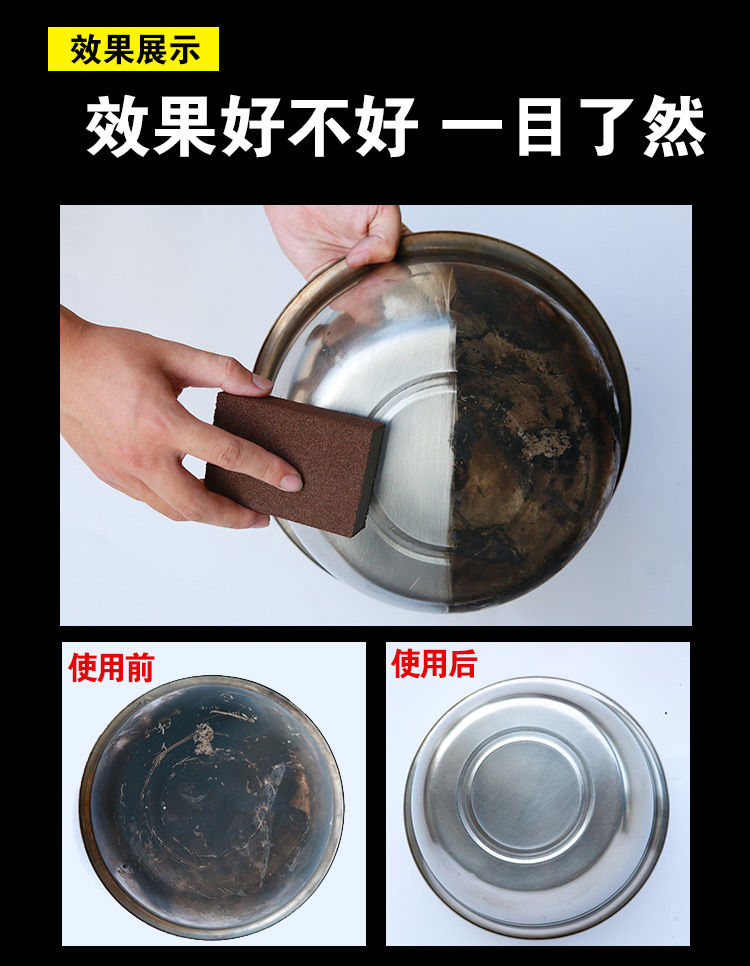 效果展示

效果好不好 一目了然

使用前

使用后