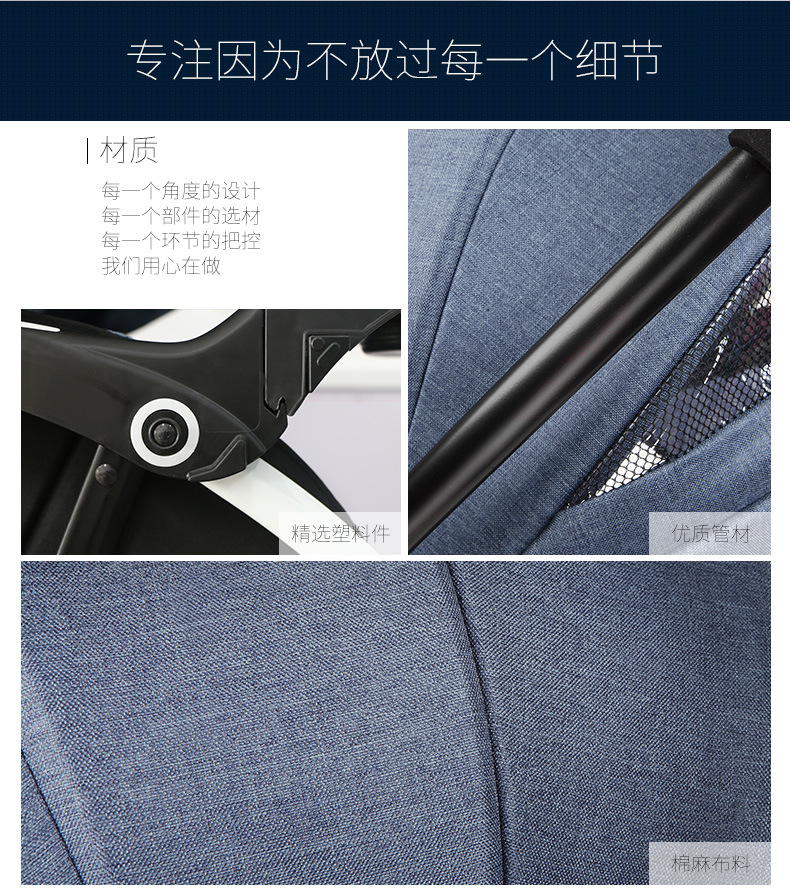 专注因为不放过每一个细节

| 材质

每一个角度的设计
每一个部件的选材
每一个环节的把控
我们用心在做

精选塑料件

优质管材

棉麻布料