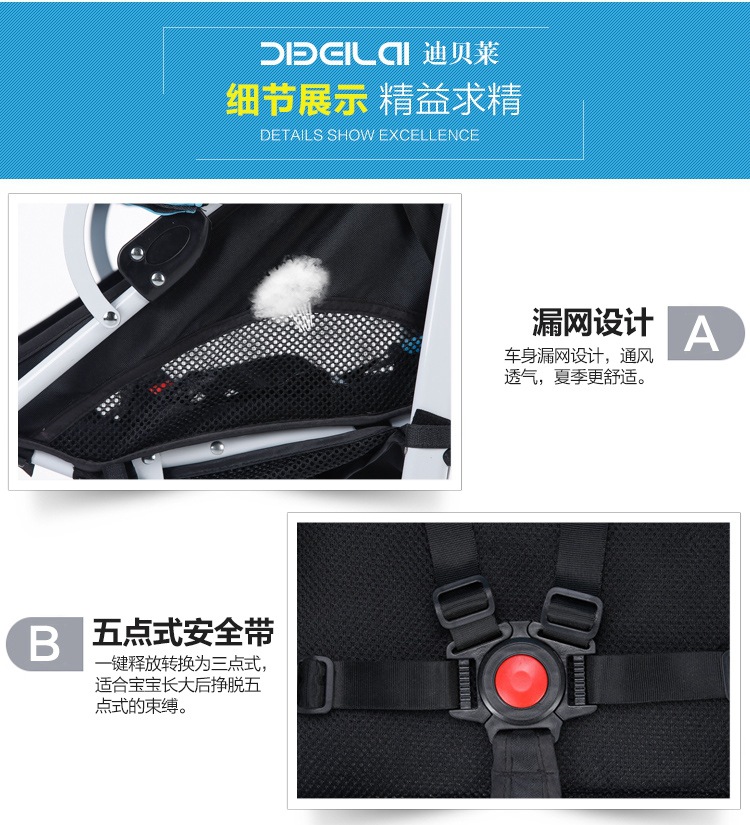 DIBEILAI 迪贝莱

细节展示 精益求精

DETAILS SHOW EXCELLENCE

漏网设计 A

车身漏网设计，通风透气，夏季更舒适。

B 五点式安全带

一键释放转换为三点式，适合宝宝长大后挣脱五点式的束缚。