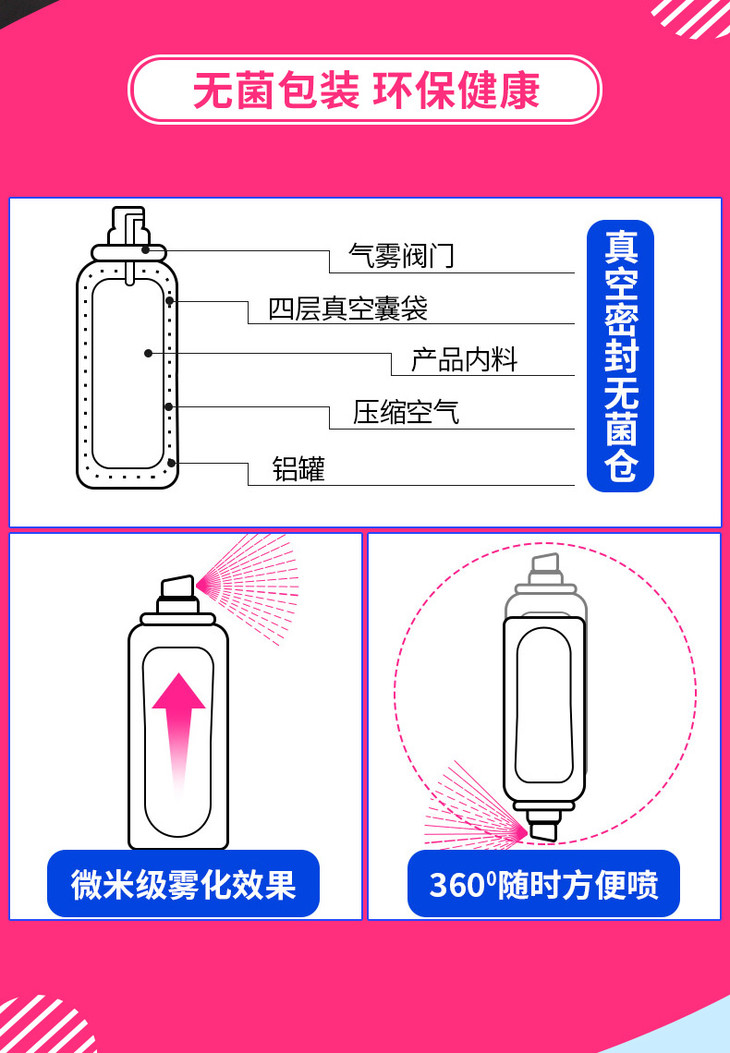 无菌包装 环保健康

气雾阀门
四层真空囊袋
产品内料
压缩空气
铝罐

真空密封无菌仓

微米级雾化效果

$360^0$随时方便喷