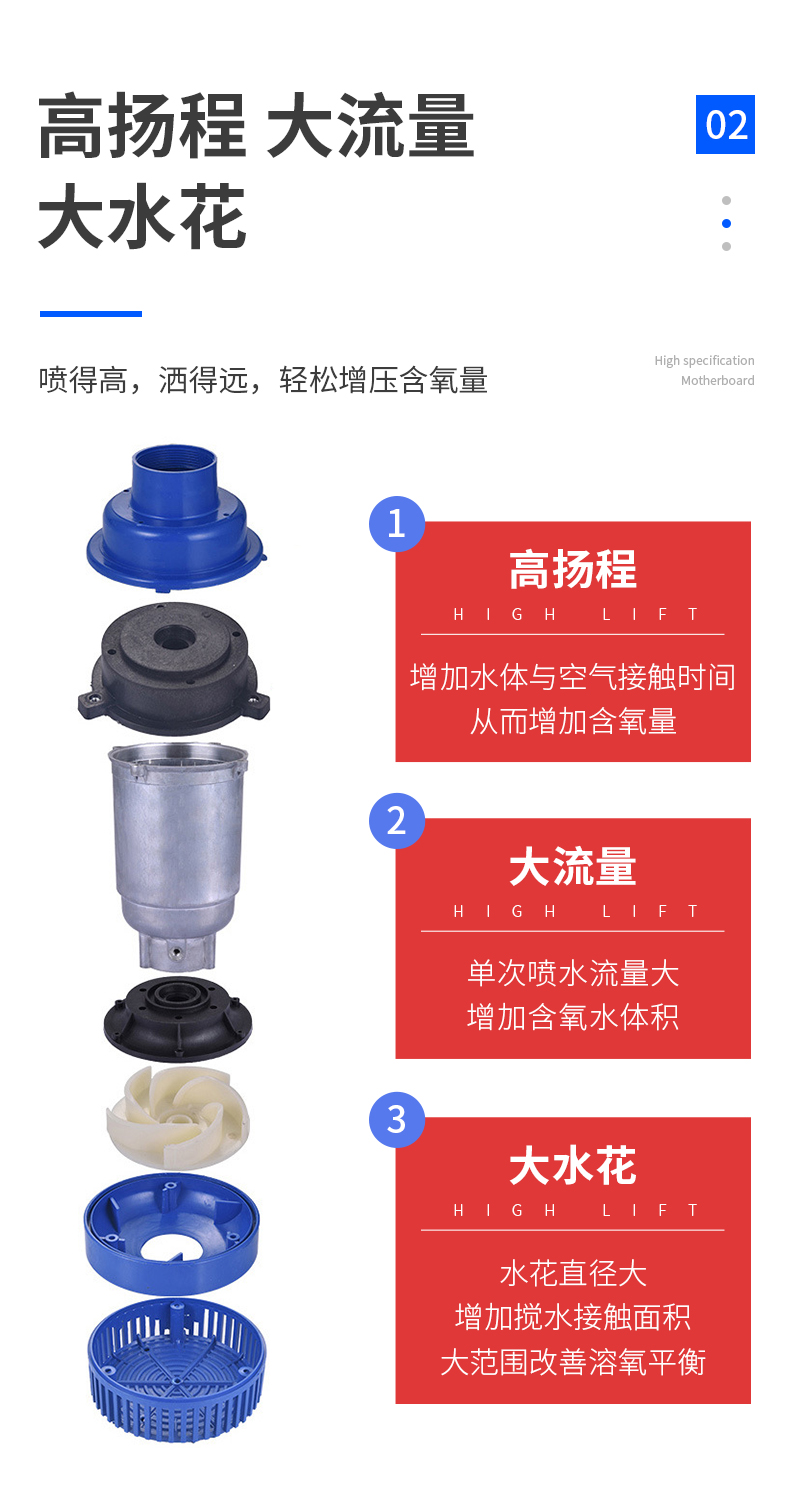 高扬程 大流量
大水花

02

喷得高，洒得远，轻松增压含氧量

High specification
Motherboard

1
高扬程
HIGH LIFT
增加水体与空气接触时间
从而增加含氧量

2
大流量
HIGH LIFT
单次喷水流量大
增加含氧水体积

3
大水花
HIGH LIFT
水花直径大
增加搅水接触面积
大范围改善溶氧平衡