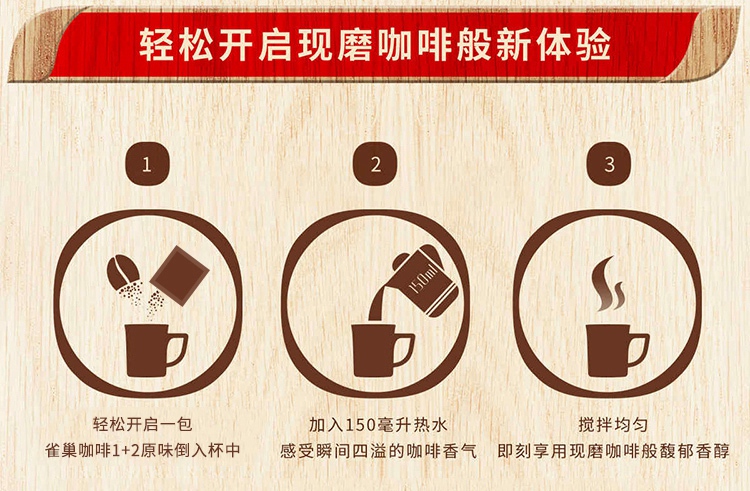 轻松开启现磨咖啡般新体验

1

2

3

150ml

轻松开启一包
雀巢咖啡1+2原味倒入杯中

加入150毫升热水
感受瞬间四溢的咖啡香气

搅拌均匀
即刻享用现磨咖啡般馥郁香醇