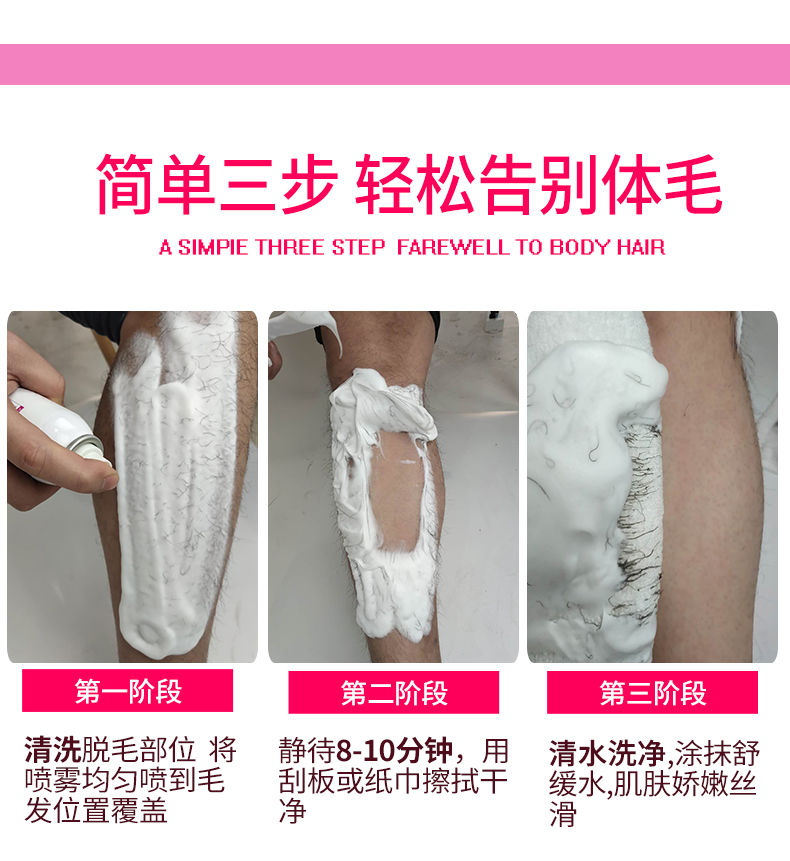 简单三步 轻松告别体毛

A SIMPIE THREE STEP FAREWELL TO BODY HAIR

第一阶段

清洗脱毛部位 将喷雾均匀喷到毛发位置覆盖

第二阶段

静待8-10分钟，用刮板或纸巾擦拭干净

第三阶段

清水洗净,涂抹舒缓水,肌肤娇嫩丝滑