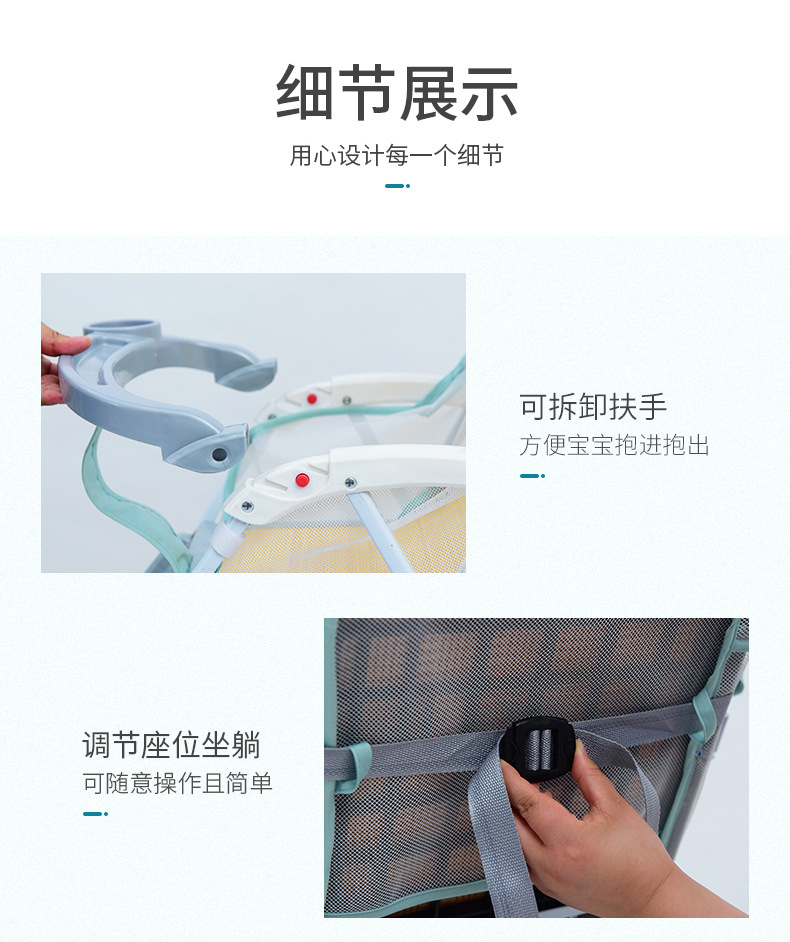 细节展示

用心设计每一个细节

可拆卸扶手

方便宝宝抱进抱出

调节座位坐躺

可随意操作且简单