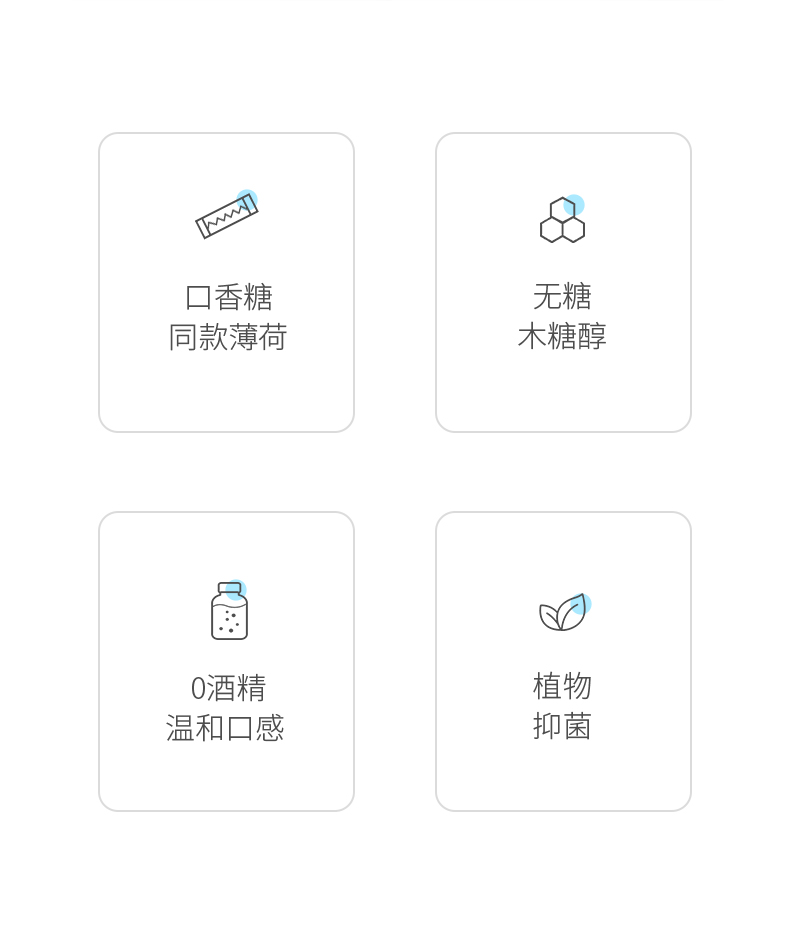 口香糖
同款薄荷

无糖
木糖醇

0酒精
温和口感

植物
抑菌