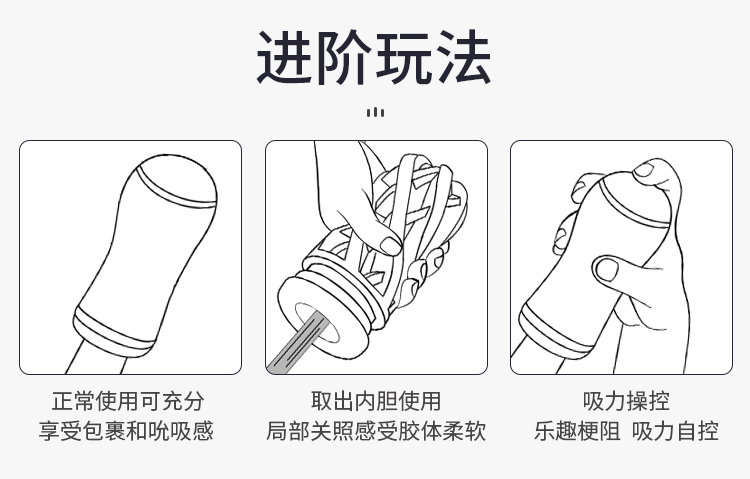 进阶玩法

正常使用可充分
享受包裹和吮吸感

取出内胆使用
局部关照感受胶体柔软

吸力操控
乐趣梗阻 吸力自控