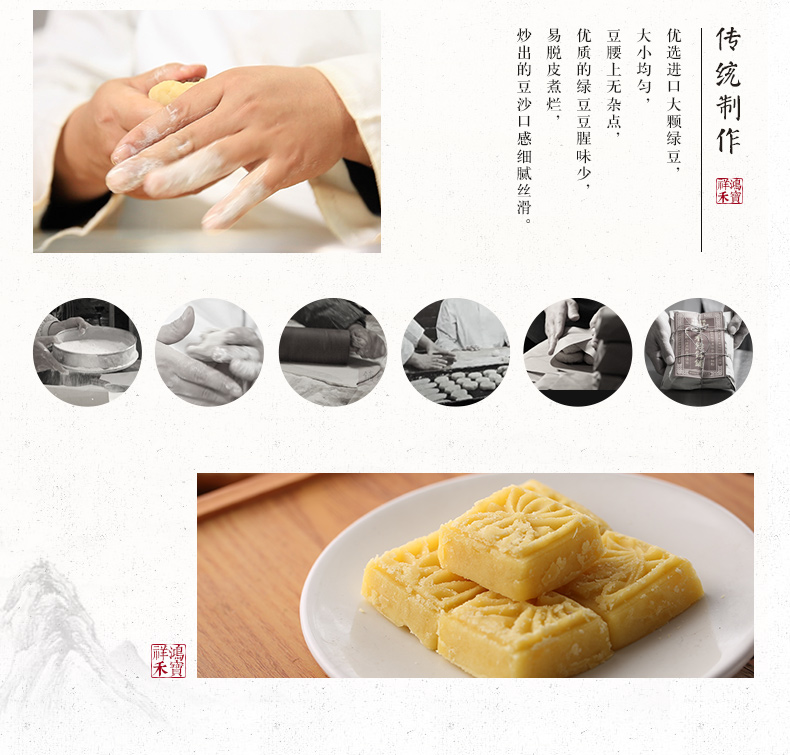 传统制作

鴻寶祥禾

优选进口大颗绿豆，
大小均匀，
豆腰上无杂点，
优质的绿豆豆腥味少，
易脱皮煮烂，
炒出的豆沙口感细腻丝滑。

鴻寶祥禾