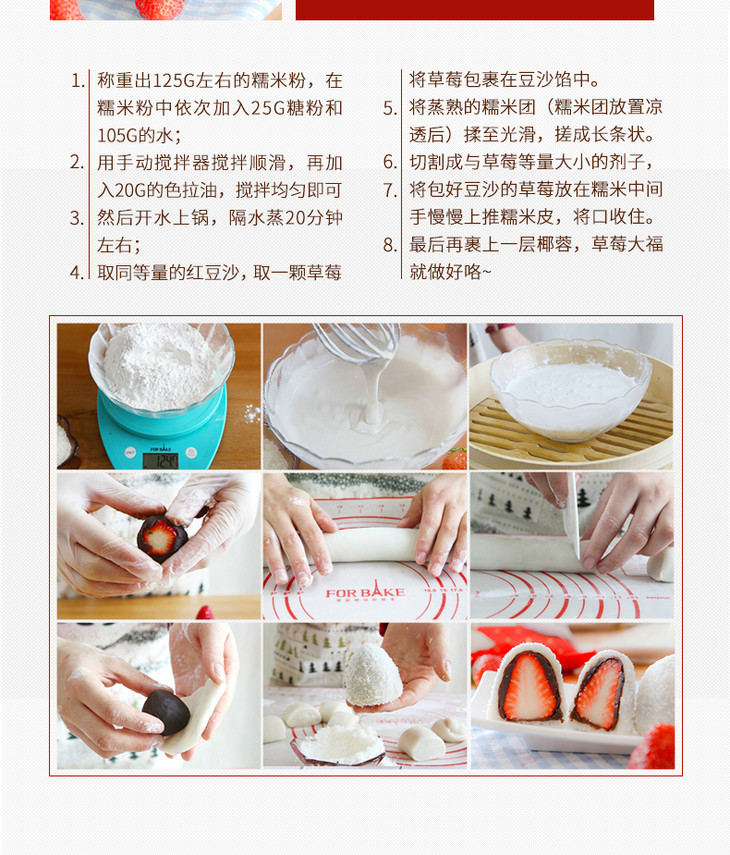 1. 称重出125G左右的糯米粉，在糯米粉中依次加入25G糖粉和105G的水；
2. 用手动搅拌器搅拌顺滑，再加入20G的色拉油，搅拌均匀即可
3. 然后开水上锅，隔水蒸20分钟左右；
4. 取同等量的红豆沙，取一颗草莓将草莓包裹在豆沙馅中。
5. 将蒸熟的糯米团（糯米团放置凉透后）揉至光滑，搓成长条状。
6. 切割成与草莓等量大小的剂子，
7. 将包好豆沙的草莓放在糯米中间手慢慢上推糯米皮，将口收住。
8. 最后再裹上一层椰蓉，草莓大福就做好咯~

FOR BAKE
124
FOR BAKE