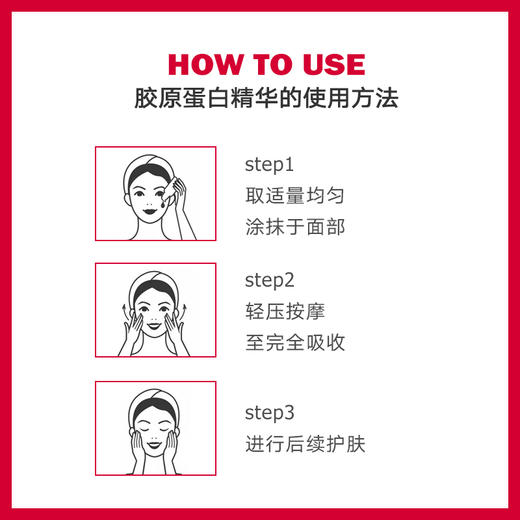 HOW TO USE
胶原蛋白精华的使用方法

step1
取适量均匀
涂抹于面部

step2
轻压按摩
至完全吸收

step3
进行后续护肤