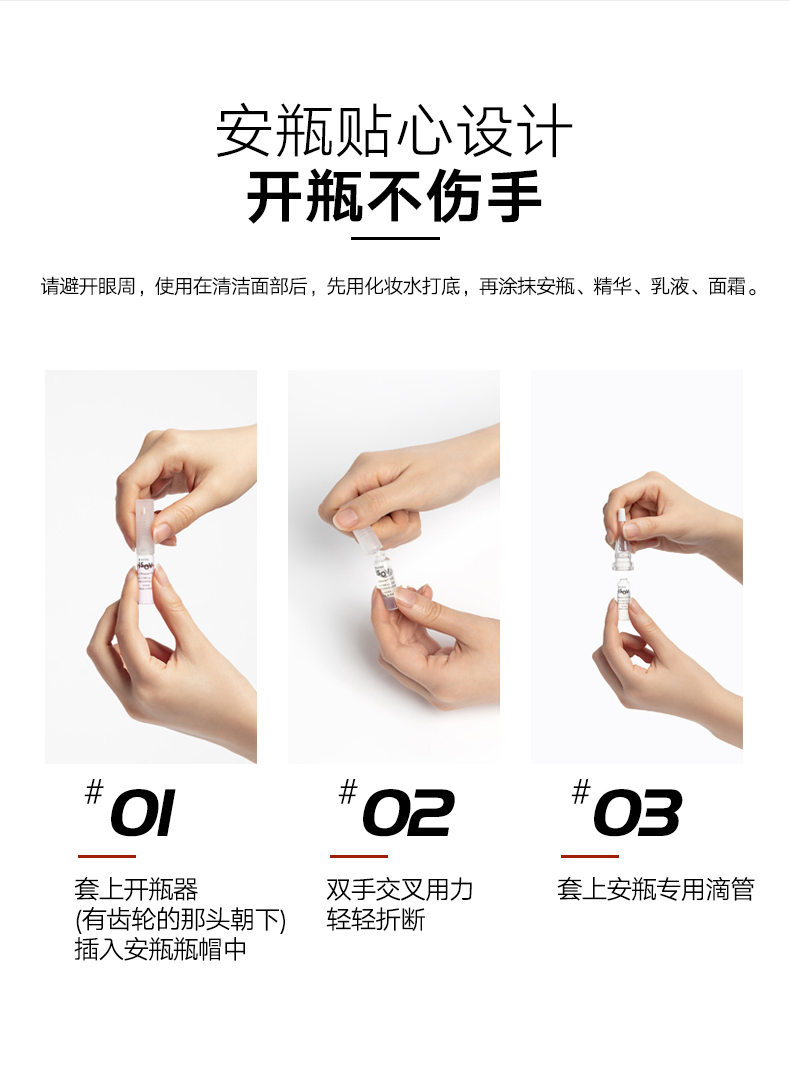 安瓶贴心设计
开瓶不伤手

请避开眼周，使用在清洁面部后，先用化妆水打底，再涂抹安瓶、精华、乳液、面霜。

#01
套上开瓶器
(有齿轮的那头朝下)
插入安瓶瓶帽中

#02
双手交叉用力
轻轻折断

#03
套上安瓶专用滴管