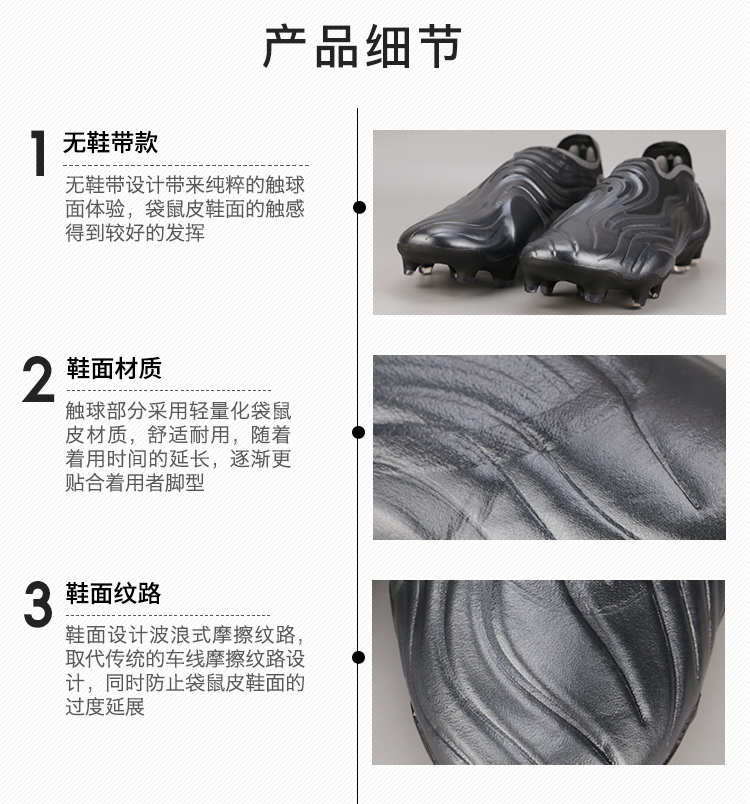 产品细节

1 无鞋带款

无鞋带设计带来纯粹的触球面体验，袋鼠皮鞋面的触感得到较好的发挥

2 鞋面材质

触球部分采用轻量化袋鼠皮材质，舒适耐用，随着着用时间的延长，逐渐更贴合着用者脚型

3 鞋面纹路

鞋面设计波浪式摩擦纹路，取代传统的车线摩擦纹路设计，同时防止袋鼠皮鞋面的过度延展