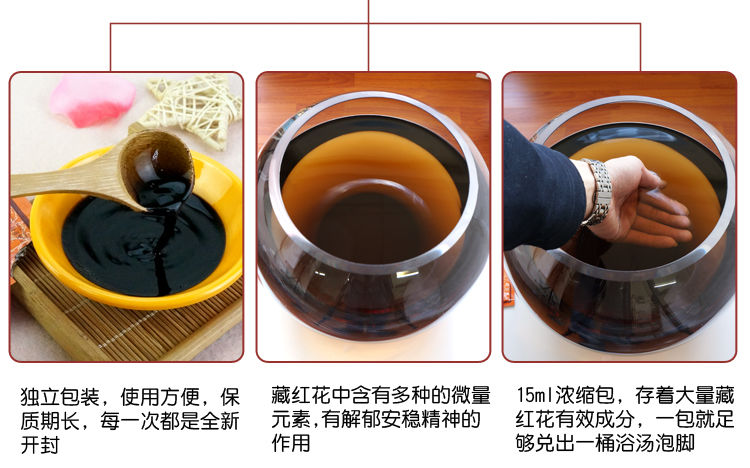 独立包装，使用方便，保质期长，每一次都是全新开封

藏红花中含有多种的微量元素,有解郁安稳精神的作用

15ml浓缩包，存着大量藏红花有效成分，一包就足够兑出一桶浴汤泡脚