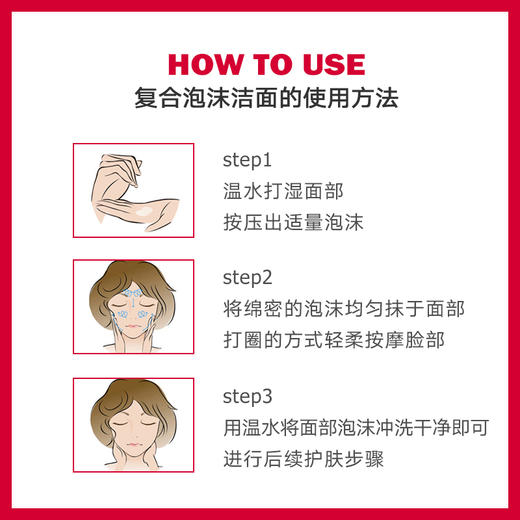 HOW TO USE
复合泡沫洁面的使用方法

step1
温水打湿面部
按压出适量泡沫

step2
将绵密的泡沫均匀抹于面部
打圈的方式轻柔按摩脸部

step3
用温水将面部泡沫冲洗干净即可
进行后续护肤步骤