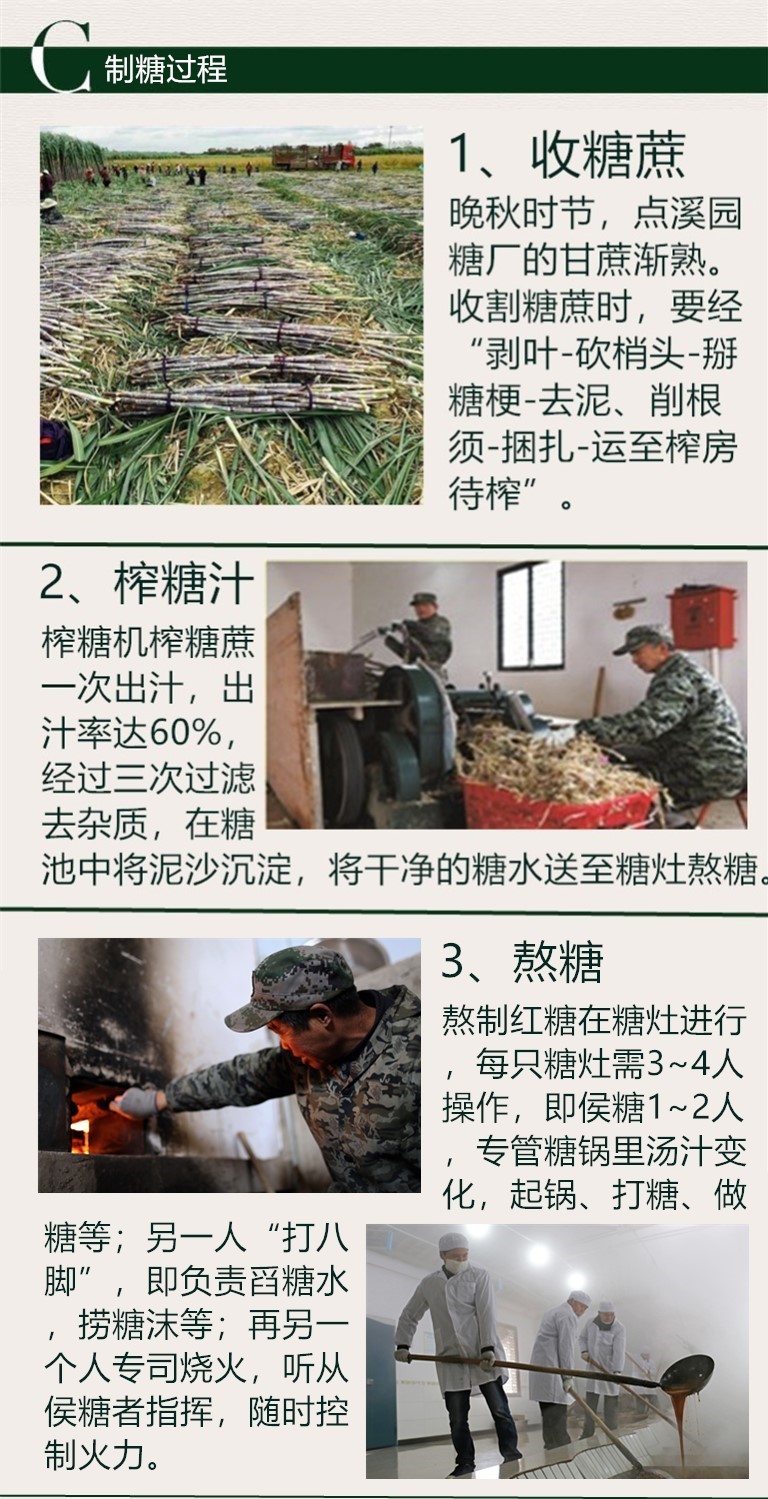 C 制糖过程

1、收糖蔗

晚秋时节，点溪园糖厂的甘蔗渐熟。收割糖蔗时，要经“剥叶-砍梢头-掰糖梗-去泥、削根须-捆扎-运至榨房待榨”。

2、榨糖汁

榨糖机榨糖蔗一次出汁，出汁率达60%，经过三次过滤去杂质，在糖池中将泥沙沉淀，将干净的糖水送至糖灶熬糖。

3、熬糖

熬制红糖在糖灶进行，每只糖灶需3~4人操作，即侯糖1~2人，专管糖锅里汤汁变化，起锅、打糖、做糖等；另一人“打八脚”，即负责舀糖水，捞糖沫等；再另一个人专司烧火，听从侯糖者指挥，随时控制火力。