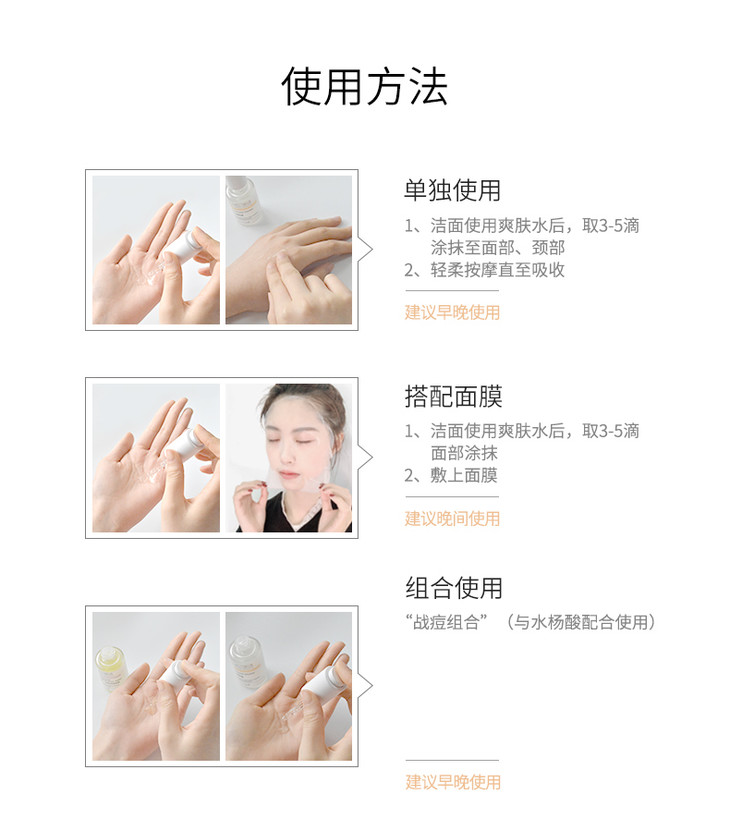 使用方法

单独使用

1、洁面使用爽肤水后，取3-5滴涂抹至面部、颈部
2、轻柔按摩直至吸收

建议早晚使用

搭配面膜

1、洁面使用爽肤水后，取3-5滴面部涂抹
2、敷上面膜

建议晚间使用

组合使用

“战痘组合”（与水杨酸配合使用）

建议早晚使用