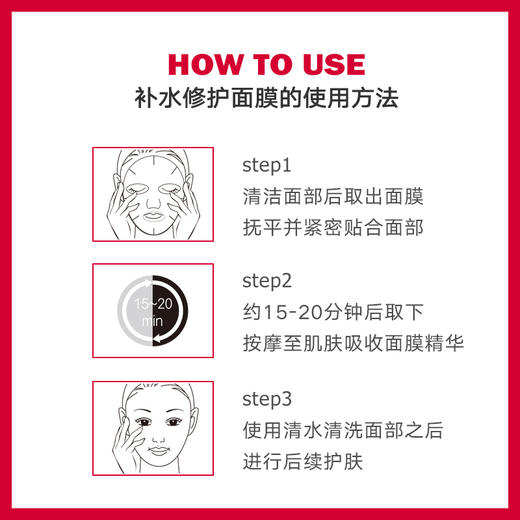 HOW TO USE
补水修护面膜的使用方法

step1
清洁面部后取出面膜
抚平并紧密贴合面部

15~20 min

step2
约15-20分钟后取下
按摩至肌肤吸收面膜精华

step3
使用清水清洗面部之后
进行后续护肤