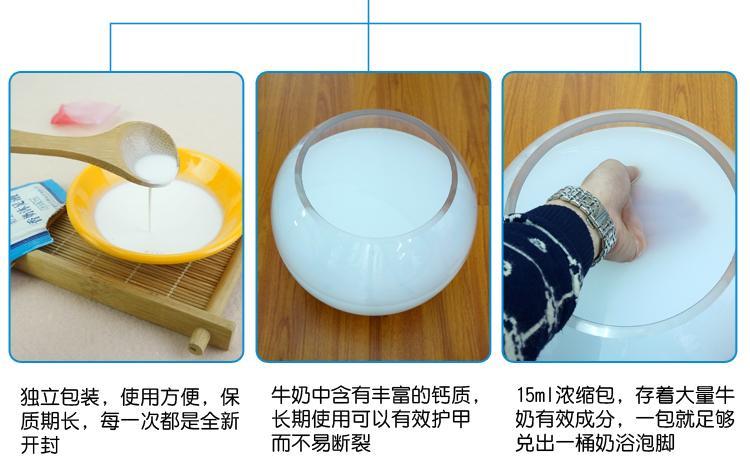 独立包装，使用方便，保质期长，每一次都是全新开封

牛奶中含有丰富的钙质，长期使用可以有效护甲而不易断裂

15ml浓缩包，存着大量牛奶有效成分，一包就足够兑出一桶奶浴泡脚