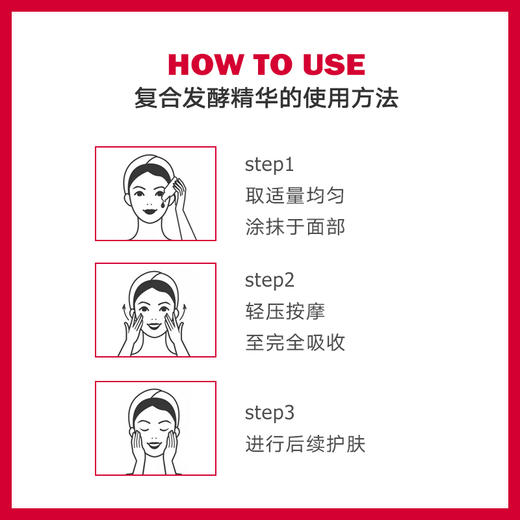 HOW TO USE
复合发酵精华的使用方法

step1
取适量均匀
涂抹于面部

step2
轻压按摩
至完全吸收

step3
进行后续护肤