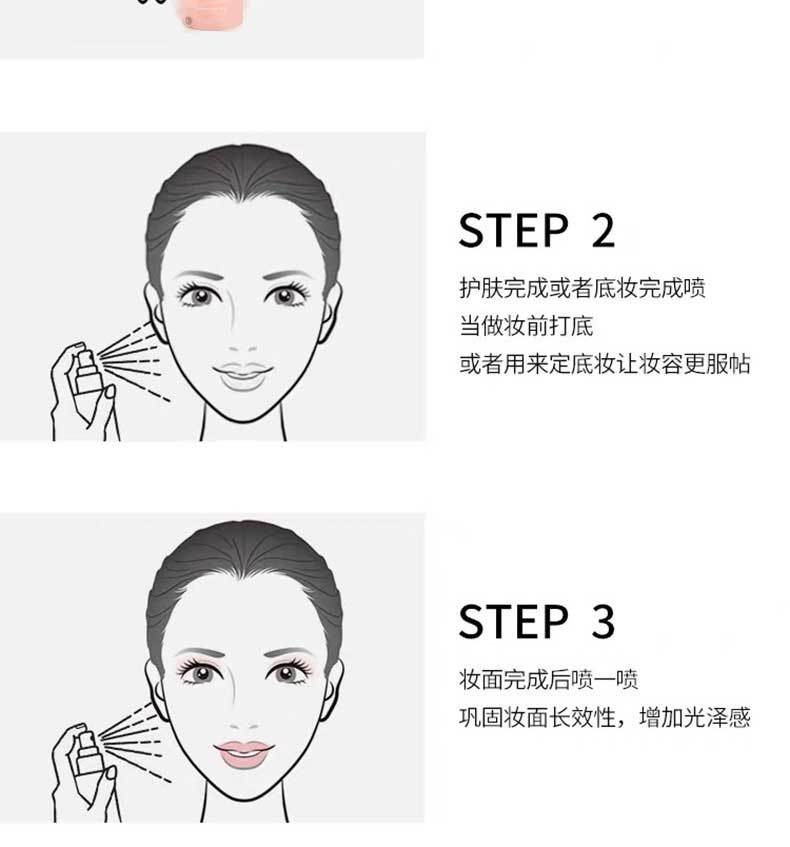 STEP 2

护肤完成或者底妆完成喷
当做妆前打底
或者用来定底妆让妆容更服帖

STEP 3

妆面完成后喷一喷
巩固妆面长效性，增加光泽感