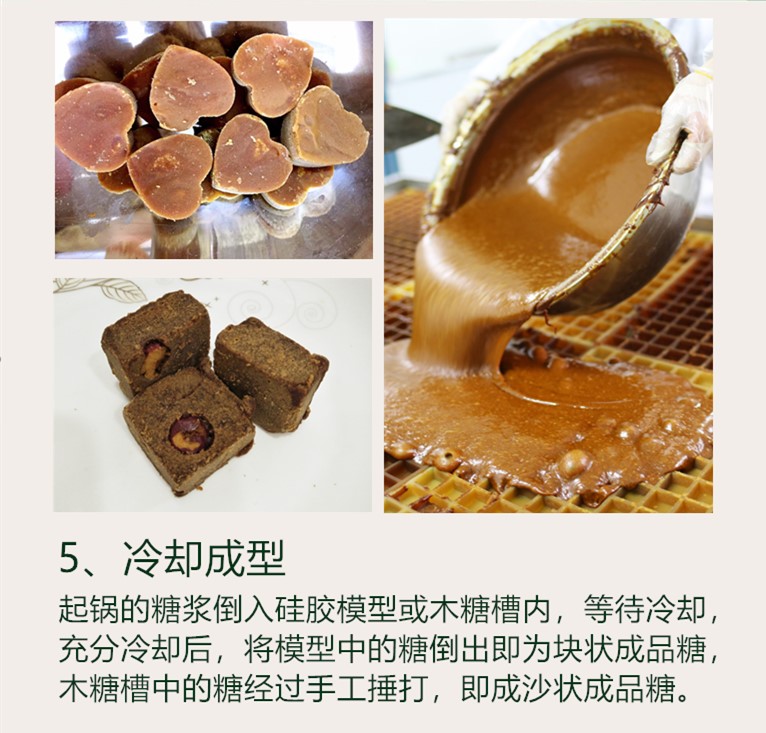 5、冷却成型

起锅的糖浆倒入硅胶模型或木糖槽内，等待冷却，充分冷却后，将模型中的糖倒出即为块状成品糖，木糖槽中的糖经过手工捶打，即成沙状成品糖。