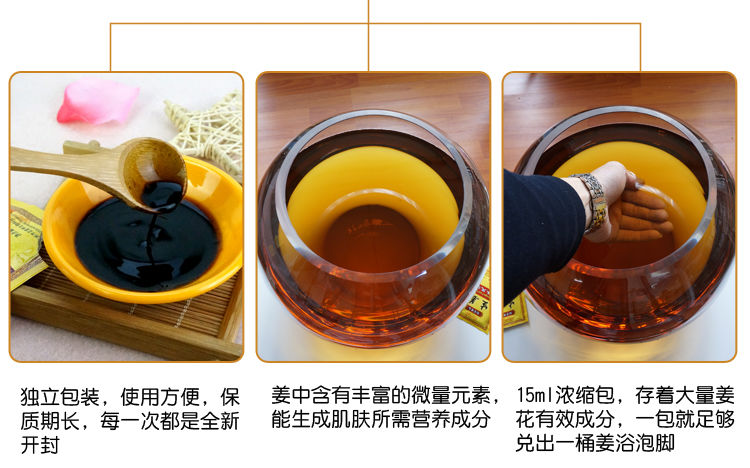 独立包装，使用方便，保质期长，每一次都是全新开封

姜中含有丰富的微量元素，能生成肌肤所需营养成分

15ml浓缩包，存着大量姜花有效成分，一包就足够兑出一桶姜浴泡脚