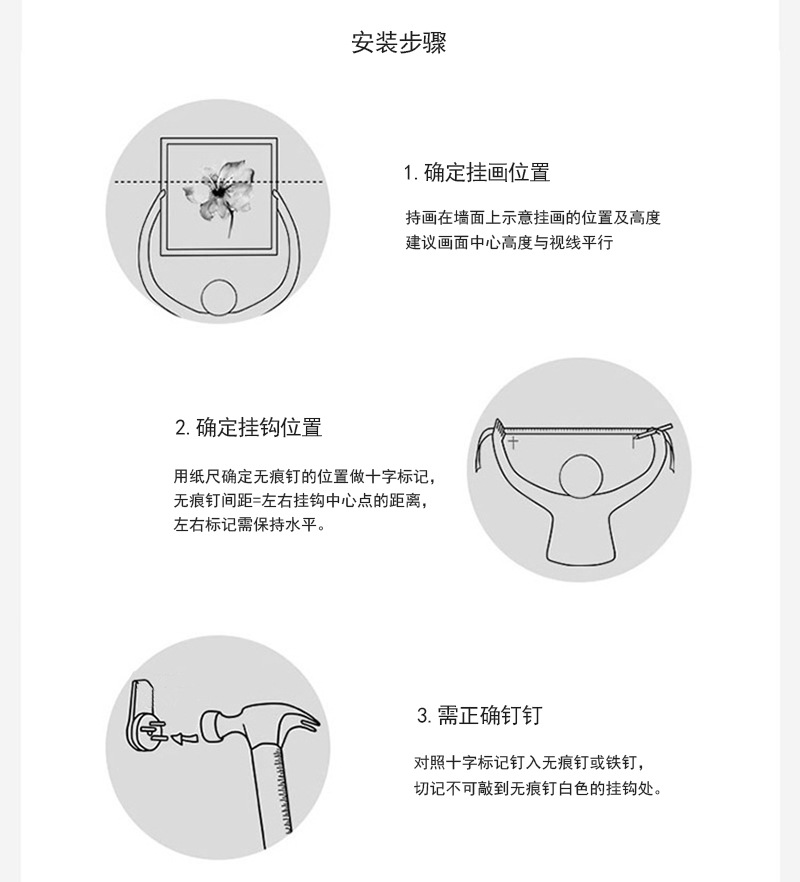 安装步骤

1. 确定挂画位置

持画在墙面上示意挂画的位置及高度
建议画面中心高度与视线平行

2. 确定挂钩位置

用纸尺确定无痕钉的位置做十字标记，
无痕钉间距=左右挂钩中心点的距离，
左右标记需保持水平。

3. 需正确钉钉

对照十字标记钉入无痕钉或铁钉，
切记不可敲到无痕钉白色的挂钩处。