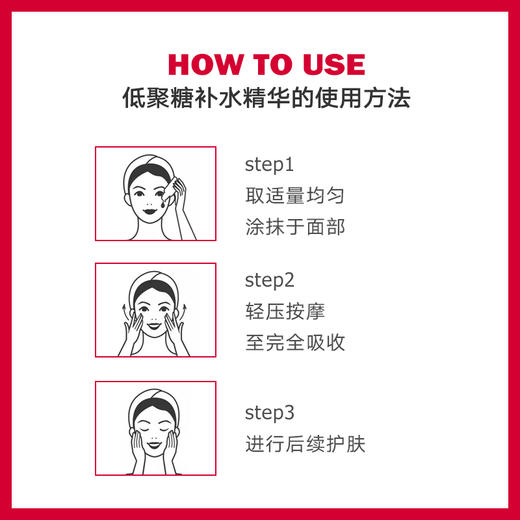 HOW TO USE
低聚糖补水精华的使用方法

step1
取适量均匀
涂抹于面部

step2
轻压按摩
至完全吸收

step3
进行后续护肤