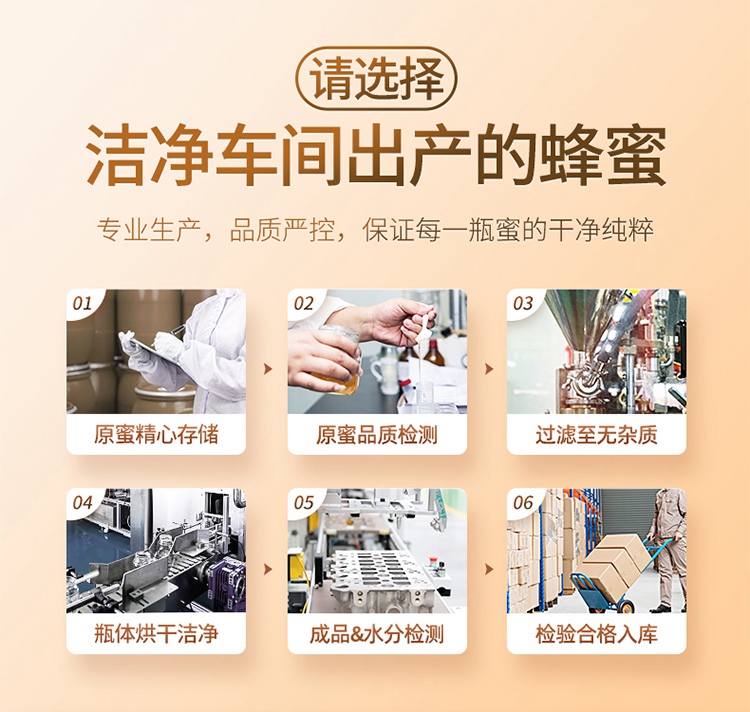 请选择

洁净车间出产的蜂蜜

专业生产，品质严控，保证每一瓶蜜的干净纯粹

01
原蜜精心存储

02
原蜜品质检测

03
过滤至无杂质

04
瓶体烘干洁净

05
成品&水分检测

06
检验合格入库