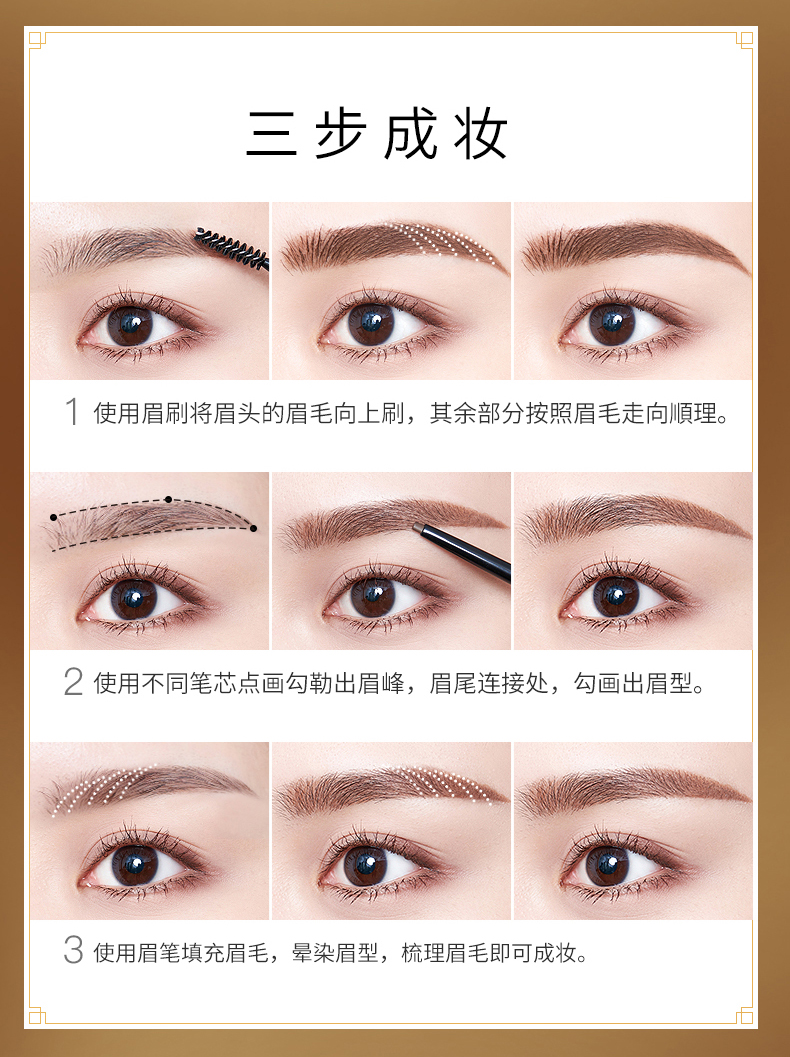 三步成妆

1 使用眉刷将眉头的眉毛向上刷，其余部分按照眉毛走向顺理。

2 使用不同笔芯点画勾勒出眉峰，眉尾连接处，勾画出眉型。

3 使用眉笔填充眉毛，晕染眉型，梳理眉毛即可成妆。