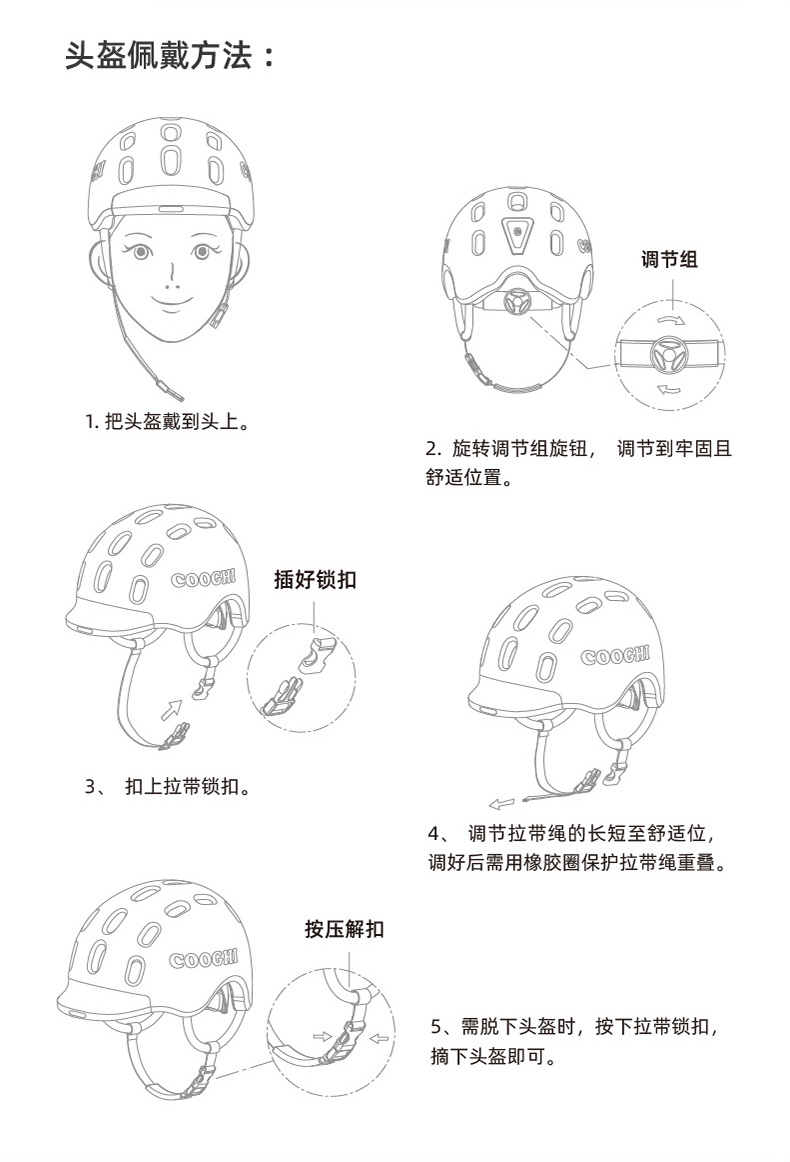 头盔佩戴方法：

1. 把头盔戴到头上。

调节组

2. 旋转调节组旋钮， 调节到牢固且舒适位置。

COOGHI

插好锁扣

3、 扣上拉带锁扣。

COOGHI

4、 调节拉带绳的长短至舒适位，调好后需用橡胶圈保护拉带绳重叠。

COOGHI

按压解扣

5、需脱下头盔时，按下拉带锁扣，摘下头盔即可。