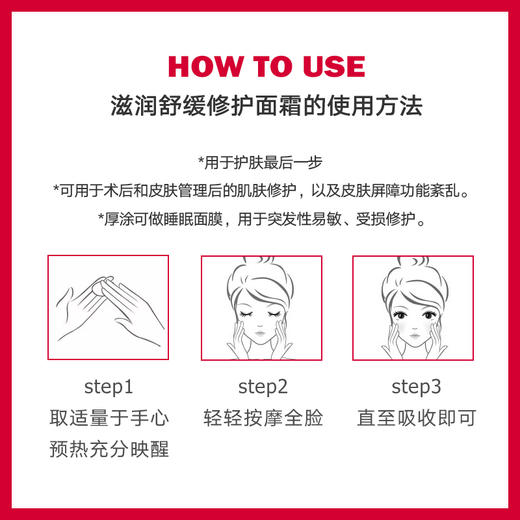 HOW TO USE
滋润舒缓修护面霜的使用方法

*用于护肤最后一步

*可用于术后和皮肤管理后的肌肤修护，以及皮肤屏障功能紊乱。

*厚涂可做睡眠面膜，用于突发性易敏、受损修护。

step1
取适量于手心
预热充分映醒

step2
轻轻按摩全脸

step3
直至吸收即可