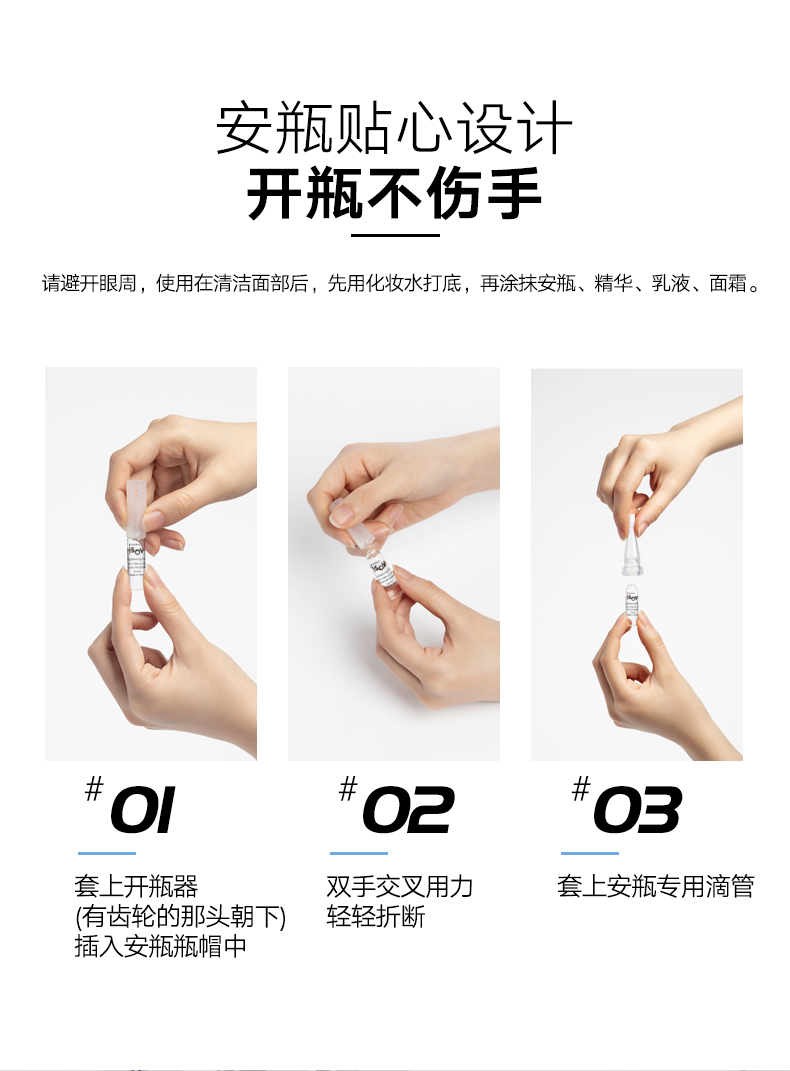 安瓶贴心设计
开瓶不伤手

请避开眼周，使用在清洁面部后，先用化妆水打底，再涂抹安瓶、精华、乳液、面霜。

#01
套上开瓶器
(有齿轮的那头朝下)
插入安瓶瓶帽中

#02
双手交叉用力
轻轻折断

#03
套上安瓶专用滴管