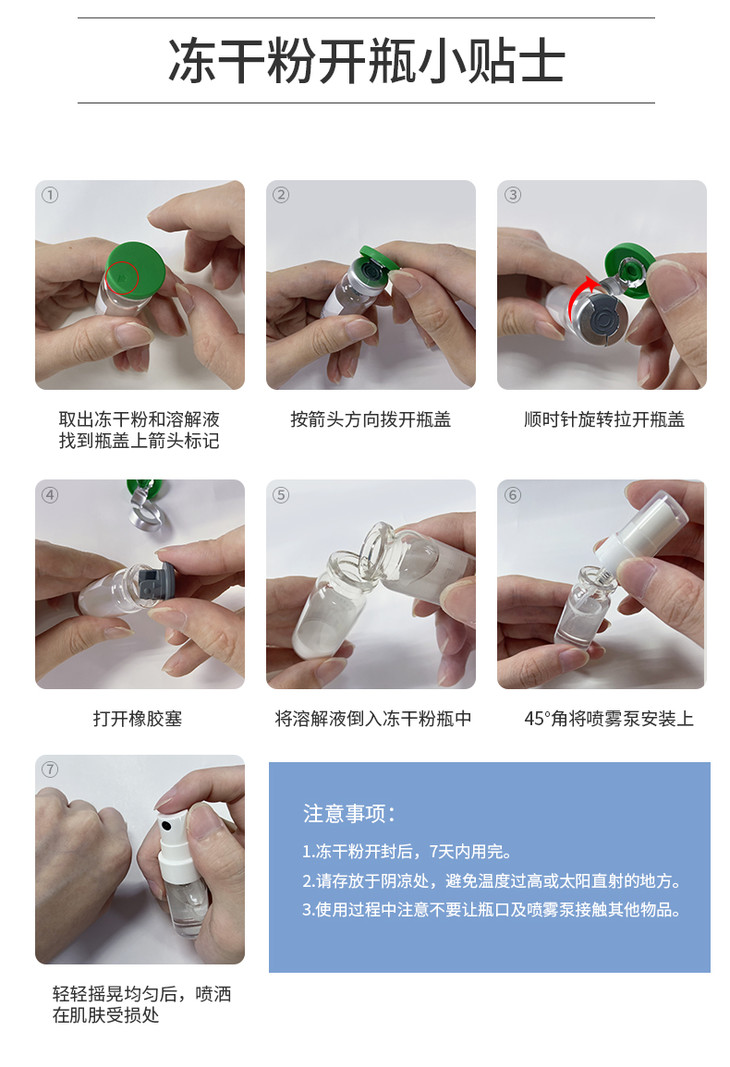 冻干粉开瓶小贴士

①

取出冻干粉和溶解液
找到瓶盖上箭头标记

②

按箭头方向拨开瓶盖

③

顺时针旋转拉开瓶盖

④

打开橡胶塞

⑤

将溶解液倒入冻干粉瓶中

⑥

45°角将喷雾泵安装上

⑦

轻轻摇晃均匀后，喷洒
在肌肤受损处

注意事项：

1.冻干粉开封后，7天内用完。

2.请存放于阴凉处，避免温度过高或太阳直射的地方。

3.使用过程中注意不要让瓶口及喷雾泵接触其他物品。