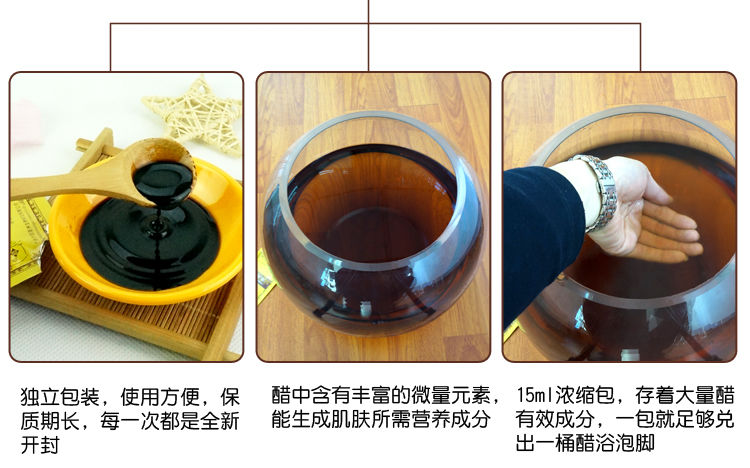 独立包装，使用方便，保质期长，每一次都是全新开封

醋中含有丰富的微量元素，能生成肌肤所需营养成分

15ml浓缩包，存着大量醋有效成分，一包就足够兑出一桶醋浴泡脚