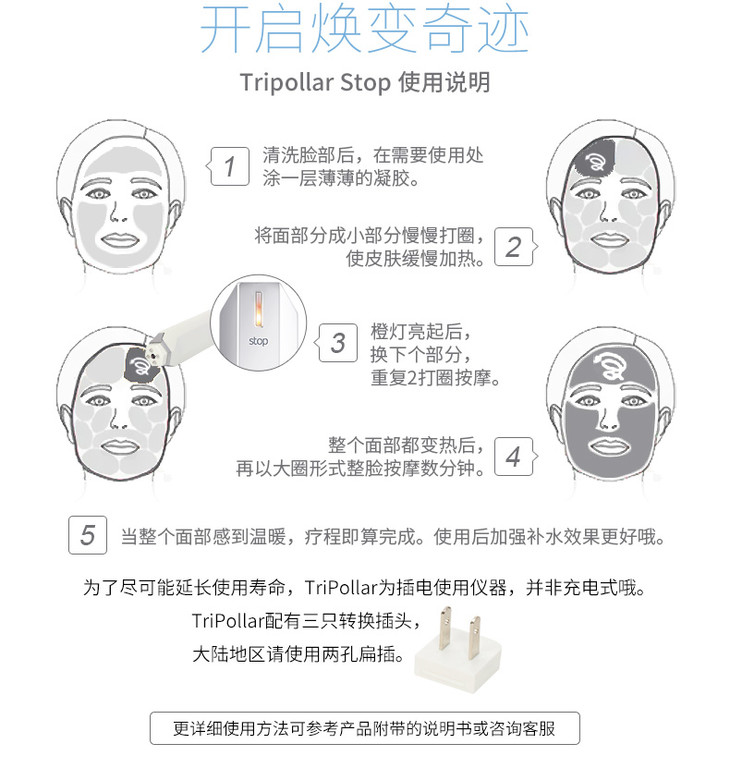 开启焕变奇迹

Tripollar Stop 使用说明

1 清洗脸部后，在需要使用处涂一层薄薄的凝胶。

将面部分成小部分慢慢打圈，使皮肤缓慢加热。 2

stop

3 橙灯亮起后，换下个部分，重复2打圈按摩。

整个面部都变热后，再以大圈形式整脸按摩数分钟。 4

5 当整个面部感到温暖，疗程即算完成。使用后加强补水效果更好哦。

为了尽可能延长使用寿命，TriPollar为插电使用仪器，并非充电式哦。

TriPollar配有三只转换插头，

大陆地区请使用两孔扁插。

更详细使用方法可参考产品附带的说明书或咨询客服