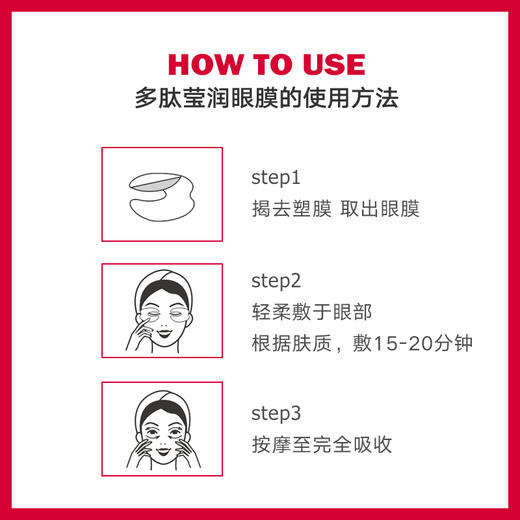 HOW TO USE
多肽莹润眼膜的使用方法

step1
揭去塑膜 取出眼膜

step2
轻柔敷于眼部
根据肤质，敷15-20分钟

step3
按摩至完全吸收