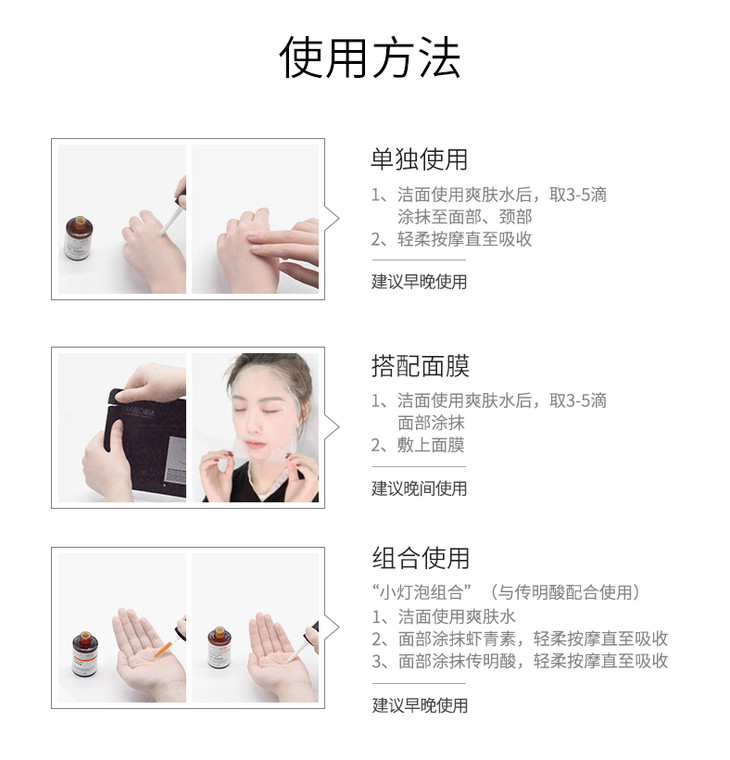 使用方法

单独使用

1、洁面使用爽肤水后，取3-5滴涂抹至面部、颈部
2、轻柔按摩直至吸收

建议早晚使用

搭配面膜

1、洁面使用爽肤水后，取3-5滴面部涂抹
2、敷上面膜

建议晚间使用

组合使用

“小灯泡组合”（与传明酸配合使用）
1、洁面使用爽肤水
2、面部涂抹虾青素，轻柔按摩直至吸收
3、面部涂抹传明酸，轻柔按摩直至吸收

建议早晚使用