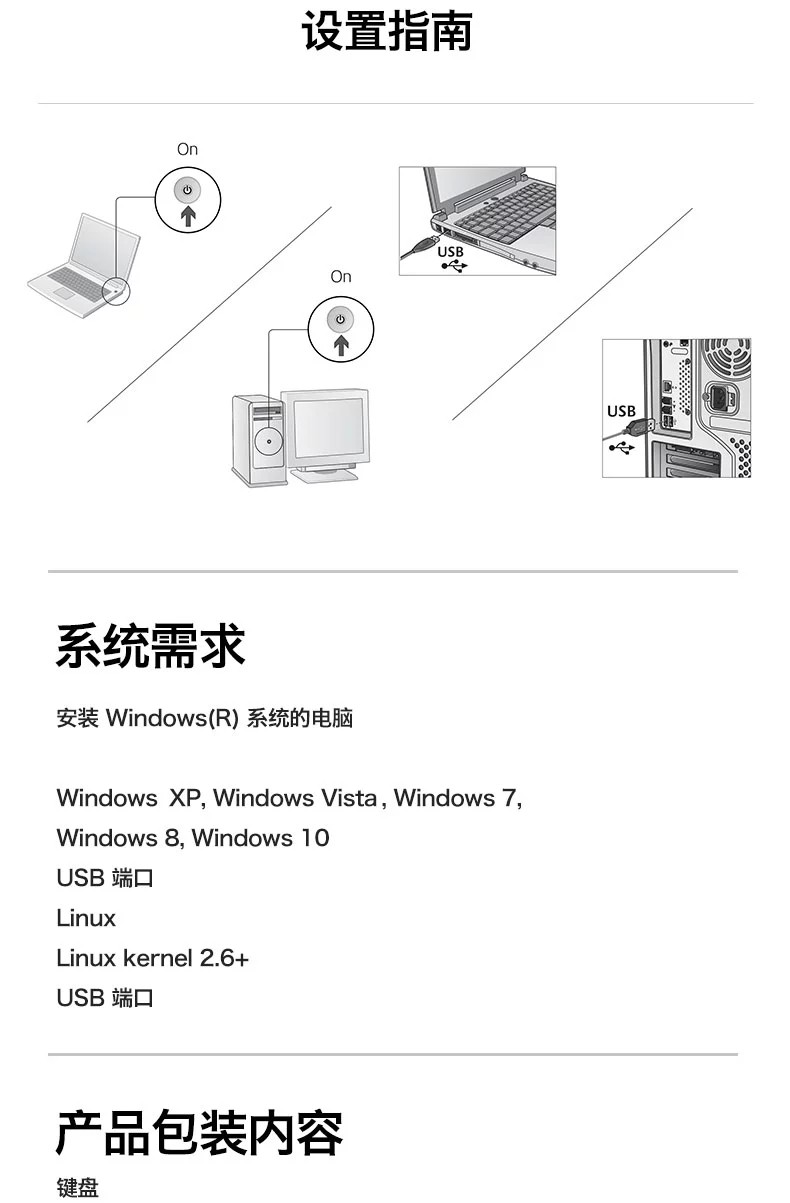 设置指南

On

USB

On

USB

系统需求

安装 Windows(R) 系统的电脑

Windows XP, Windows Vista, Windows 7, Windows 8, Windows 10
USB 端口
Linux
Linux kernel 2.6+
USB 端口

产品包装内容

键盘