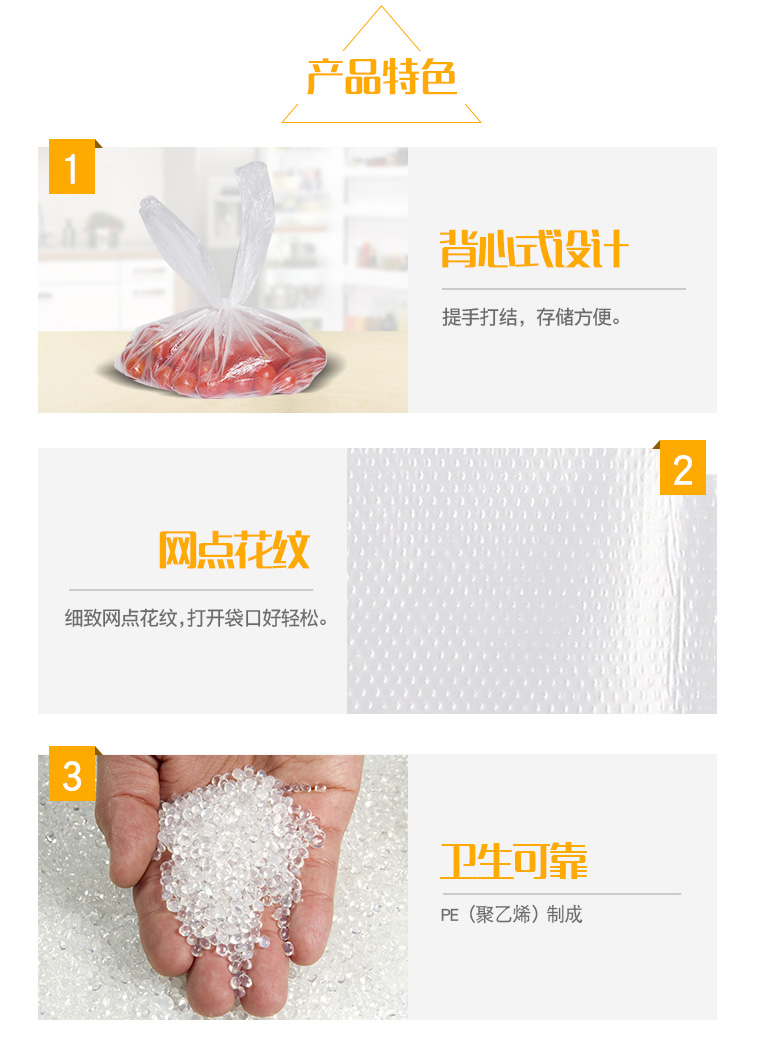 产品特色

1

背心式设计

提手打结，存储方便。

2

网点花纹

细致网点花纹，打开袋口好轻松。

3

卫生可靠

PE（聚乙烯）制成