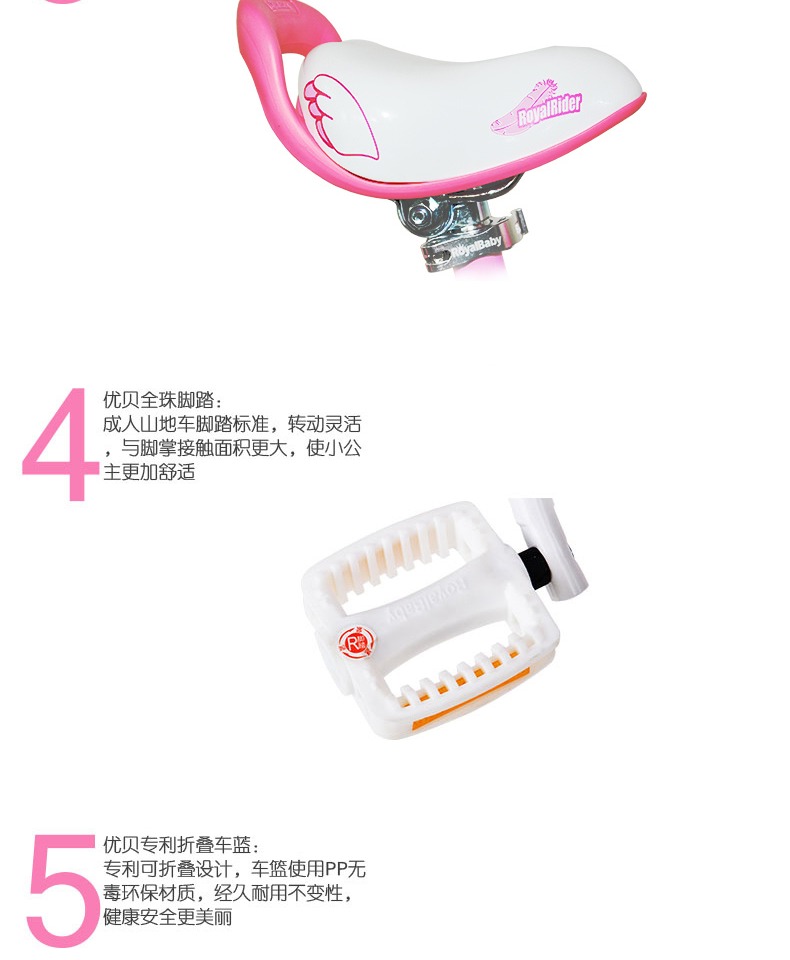 RoyalRider

RoyalBaby

4

优贝全珠脚踏：
成人山地车脚踏标准，转动灵活，与脚掌接触面积更大，使小公主更加舒适

RoyalBaby

R

5

优贝专利折叠车篮：
专利可折叠设计，车篮使用PP无毒环保材质，经久耐用不变性，健康安全更美丽