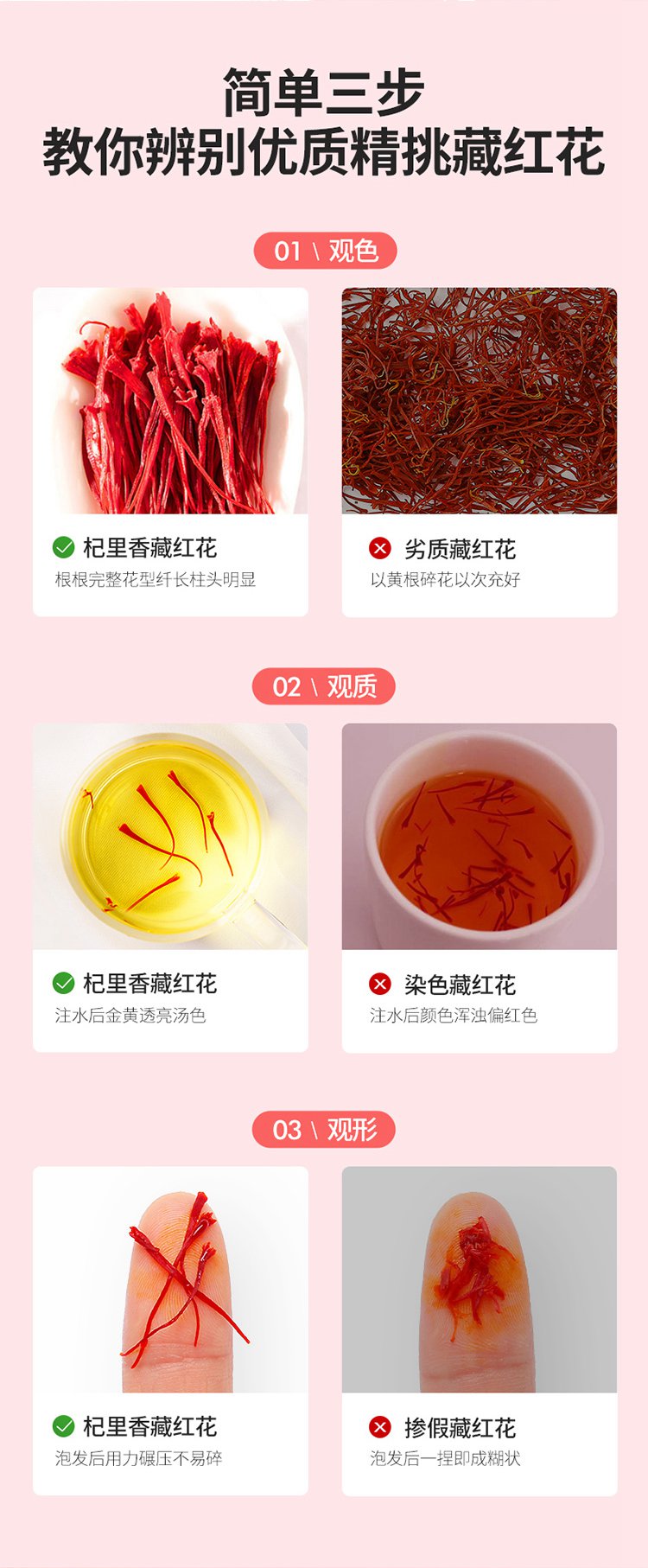 简单三步
教你辨别优质精挑藏红花

01 \ 观色

杞里香藏红花
根根完整花型纤长柱头明显

劣质藏红花
以黄根碎花以次充好

02 \ 观质

杞里香藏红花
注水后金黄透亮汤色

染色藏红花
注水后颜色浑浊偏红色

03 \ 观形

杞里香藏红花
泡发后用力碾压不易碎

掺假藏红花
泡发后一捏即成糊状