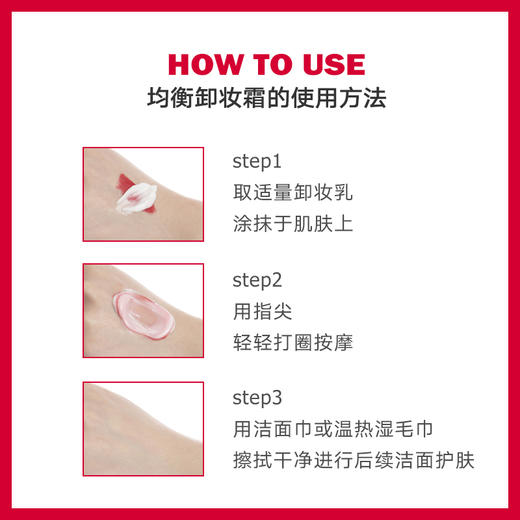 HOW TO USE
均衡卸妆霜的使用方法

step1
取适量卸妆乳
涂抹于肌肤上

step2
用指尖
轻轻打圈按摩

step3
用洁面巾或温热湿毛巾
擦拭干净进行后续洁面护肤