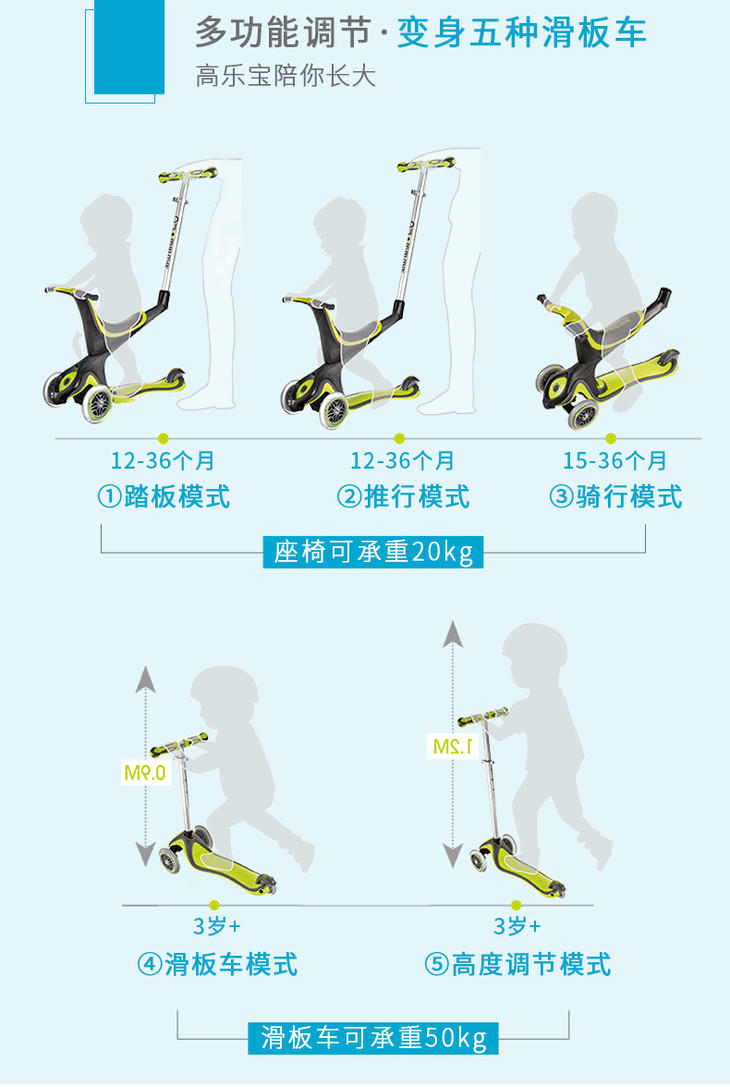 多功能调节·变身五种滑板车
高乐宝陪你长大

12-36个月
①踏板模式

12-36个月
②推行模式

15-36个月
③骑行模式

座椅可承重20kg

0.9M

1.2M

3岁+
④滑板车模式

3岁+
⑤高度调节模式

滑板车可承重50kg