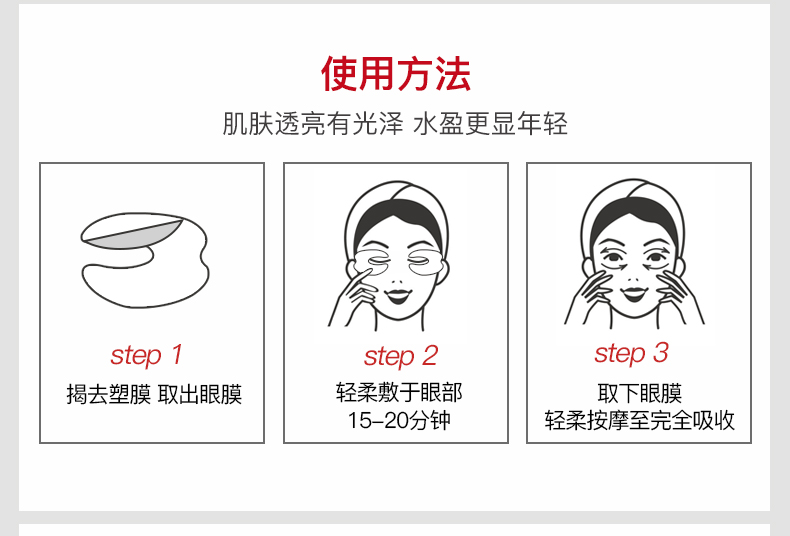 使用方法

肌肤透亮有光泽 水盈更显年轻

step 1

揭去塑膜 取出眼膜

step 2

轻柔敷于眼部
15-20分钟

step 3

取下眼膜
轻柔按摩至完全吸收