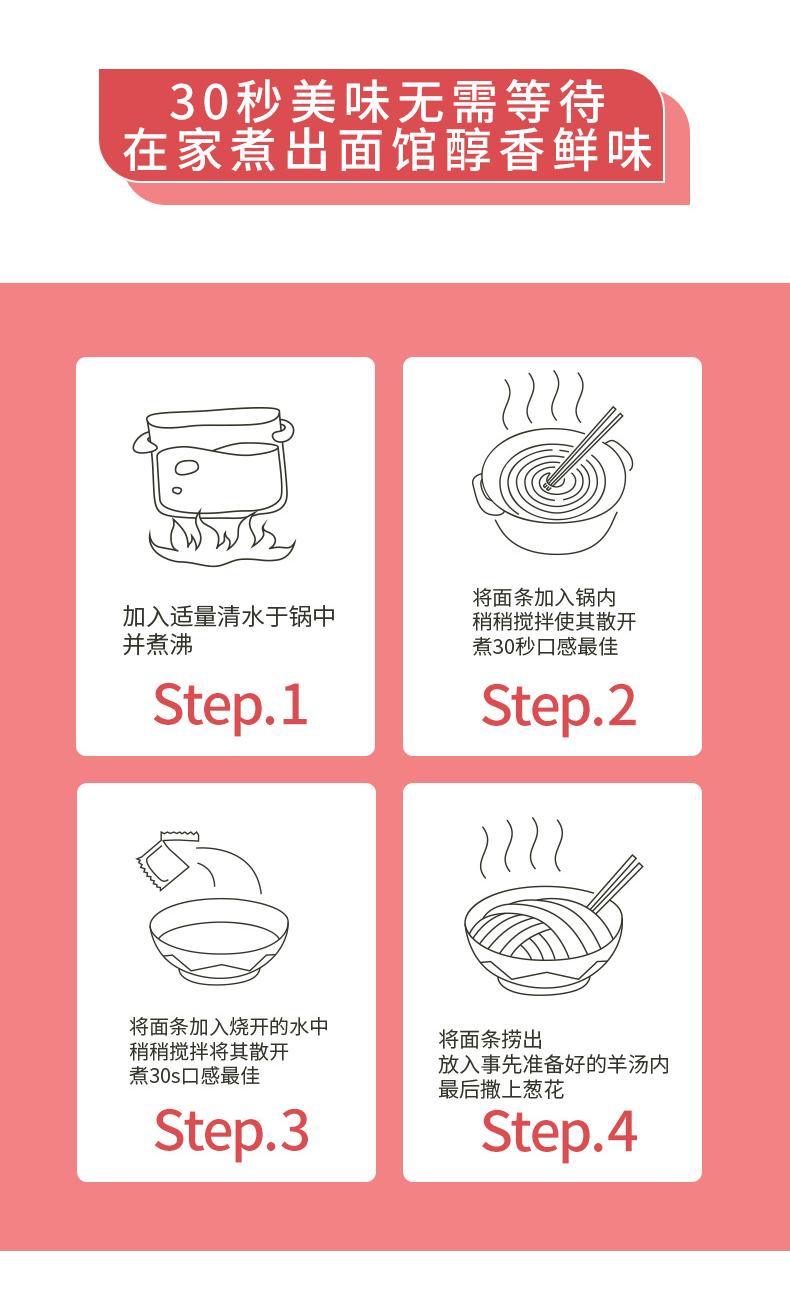 30秒美味无需等待
在家煮出面馆醇香鲜味

加入适量清水于锅中
并煮沸

Step.1

将面条加入锅内
稍稍搅拌使其散开
煮30秒口感最佳

Step.2

将面条加入烧开的水中
稍稍搅拌将其散开
煮30s口感最佳

Step.3

将面条捞出
放入事先准备好的羊汤内
最后撒上葱花

Step.4