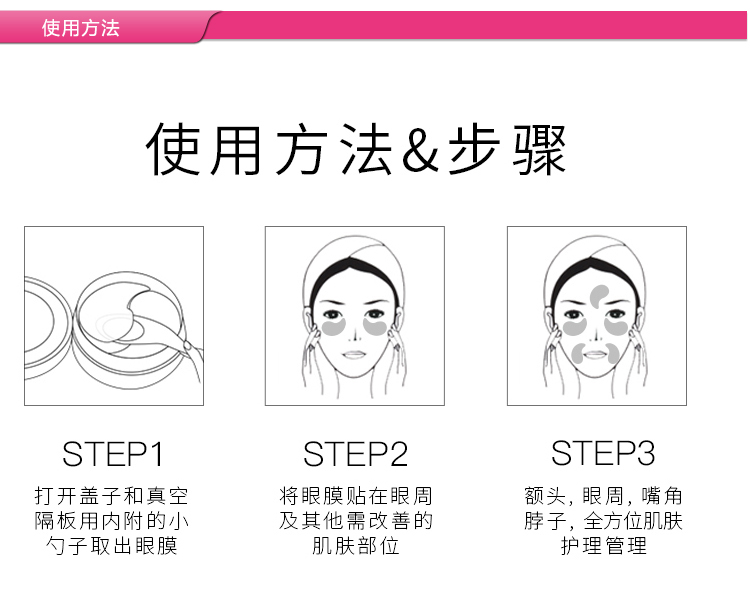 使用方法

使用方法&步骤

STEP1
打开盖子和真空隔板用内附的小勺子取出眼膜

STEP2
将眼膜贴在眼周及其他需改善的肌肤部位

STEP3
额头, 眼周, 嘴角脖子, 全方位肌肤护理管理