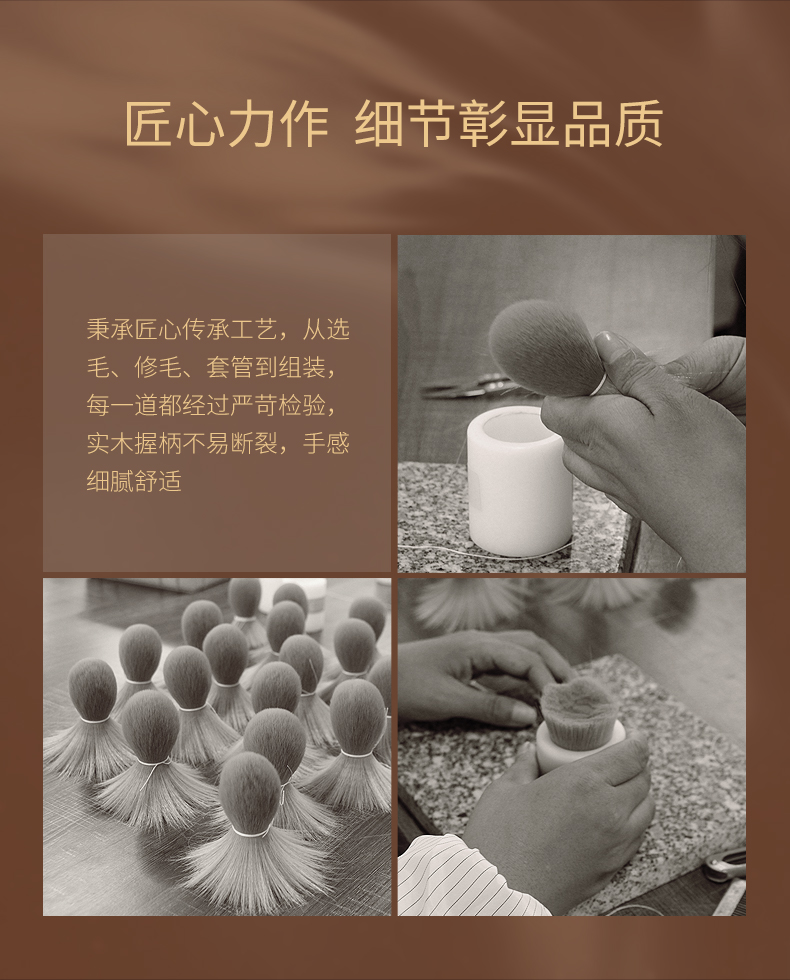 匠心力作 细节彰显品质

秉承匠心传承工艺，从选毛、修毛、套管到组装，每一道都经过严苛检验，实木握柄不易断裂，手感细腻舒适